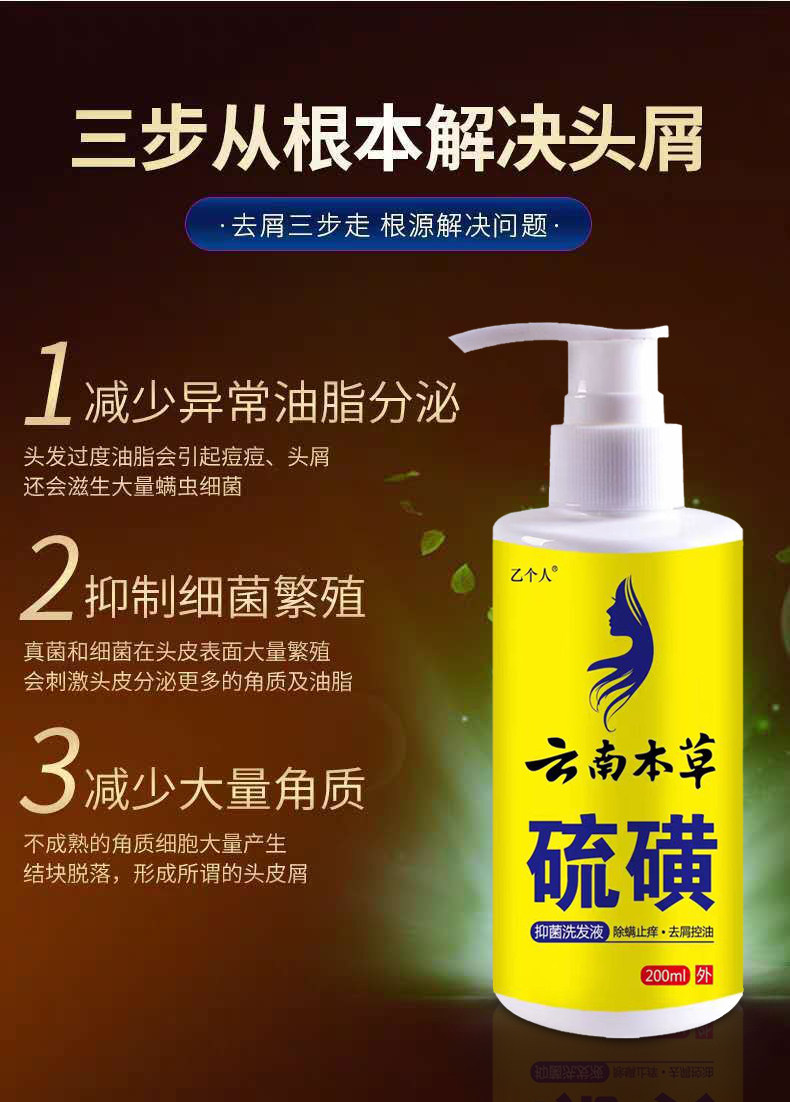 三步从根本解决头屑

·去屑三步走 根源解决问题·

1 减少异常油脂分泌

头发过度油脂会引起痘痘、头屑
还会滋生大量螨虫细菌

2 抑制细菌繁殖

真菌和细菌在头皮表面大量繁殖
会刺激头皮分泌更多的角质及油脂

3 减少大量角质

不成熟的角质细胞大量产生
结块脱落，形成所谓的头皮屑

乙个人®

云南本草

硫磺

抑菌洗发液 除螨止痒·去屑控油

200ml 外