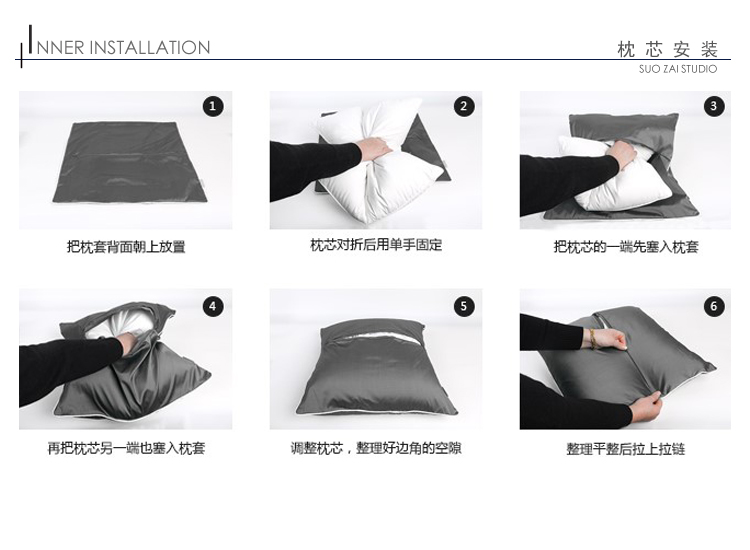 INNER INSTALLATION

枕芯安装
SUO ZAI STUDIO

1
把枕套背面朝上放置

2
枕芯对折后用单手固定

3
把枕芯的一端先塞入枕套

4
再把枕芯另一端也塞入枕套

5
调整枕芯，整理好边角的空隙

6
整理平整后拉上拉链