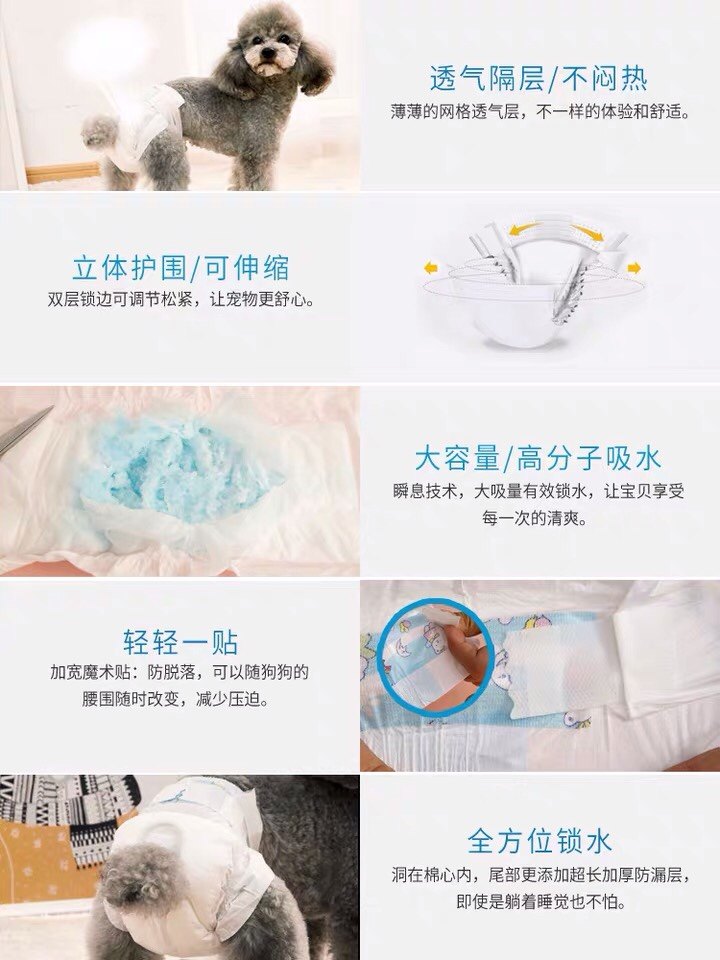 透气隔层/不闷热
薄薄的网格透气层，不一样的体验和舒适。

立体护围/可伸缩
双层锁边可调节松紧，让宠物更舒心。

大容量/高分子吸水
瞬息技术，大吸量有效锁水，让宝贝享受每一次的清爽。

轻轻一贴
加宽魔术贴：防脱落，可以随狗狗的腰围随时改变，减少压迫。

全方位锁水
洞在棉心内，尾部更添加超长加厚防漏层，即使是躺着睡觉也不怕。