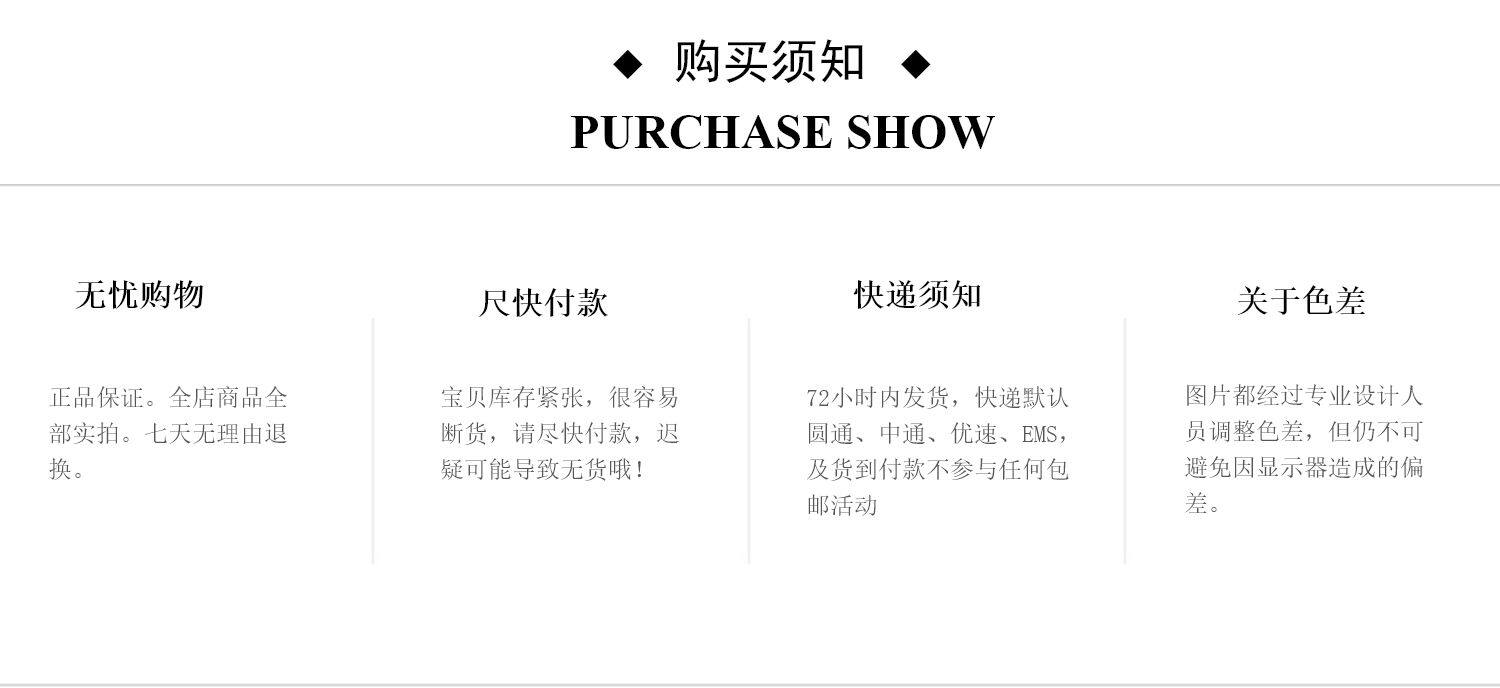 ◆ 购买须知 ◆
PURCHASE SHOW

无忧购物

正品保证。全店商品全部实拍。七天无理由退换。

尺快付款

宝贝库存紧张，很容易断货，请尽快付款，迟疑可能导致无货哦！

快递须知

72小时内发货，快递默认圆通、中通、优速、EMS，及货到付款不参与任何包邮活动

关于色差

图片都经过专业设计人员调整色差，但仍不可避免因显示器造成的偏差。