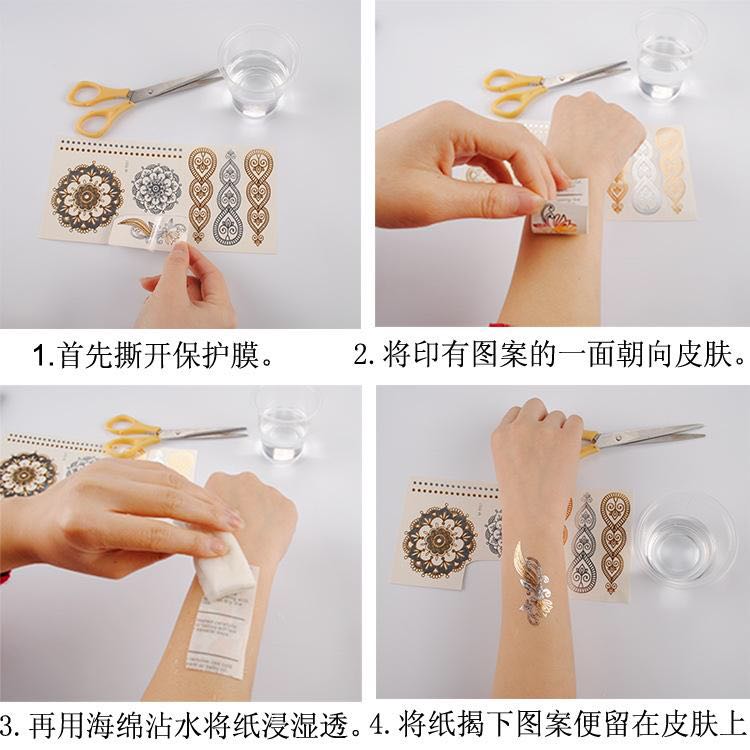 1.首先撕开保护膜。

2.将印有图案的一面朝向皮肤。

3.再用海绵沾水将纸浸湿透。

4.将纸揭下图案便留在皮肤上