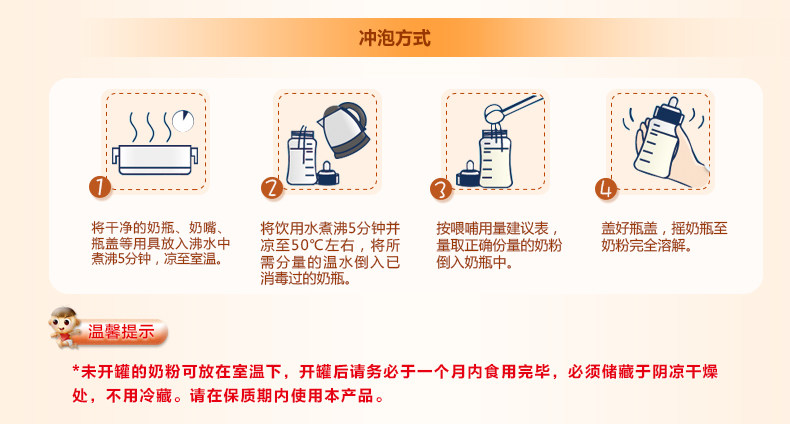 冲泡方式

1

将干净的奶瓶、奶嘴、瓶盖等用具放入沸水中煮沸5分钟，凉至室温。

2

将饮用水煮沸5分钟并凉至50°C左右，将所需分量的温水倒入已消毒过的奶瓶。

3

按喂哺用量建议表，量取正确份量的奶粉倒入奶瓶中。

4

盖好瓶盖，摇奶瓶至奶粉完全溶解。

温馨提示

*未开罐的奶粉可放在室温下，开罐后请务必于一个月内食用完毕，必须储藏于阴凉干燥处，不用冷藏。请在保质期内使用本产品。