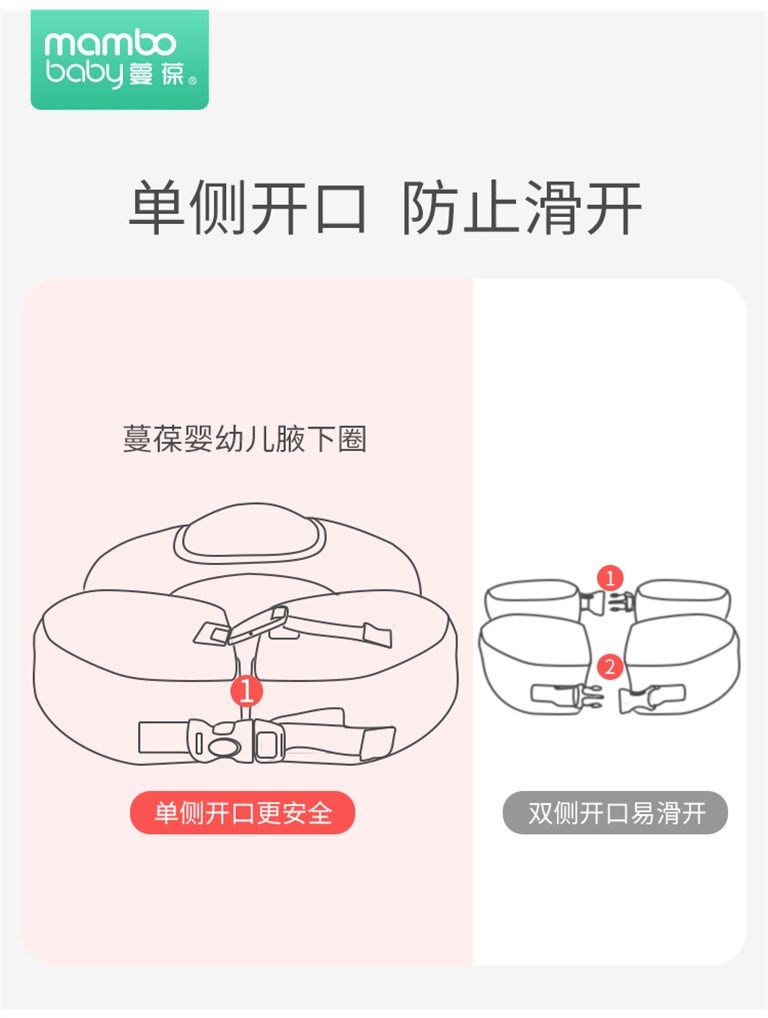 mambo baby 蔓葆®

单侧开口 防止滑开

蔓葆婴幼儿腋下圈

1

单侧开口更安全

1

2

双侧开口易滑开