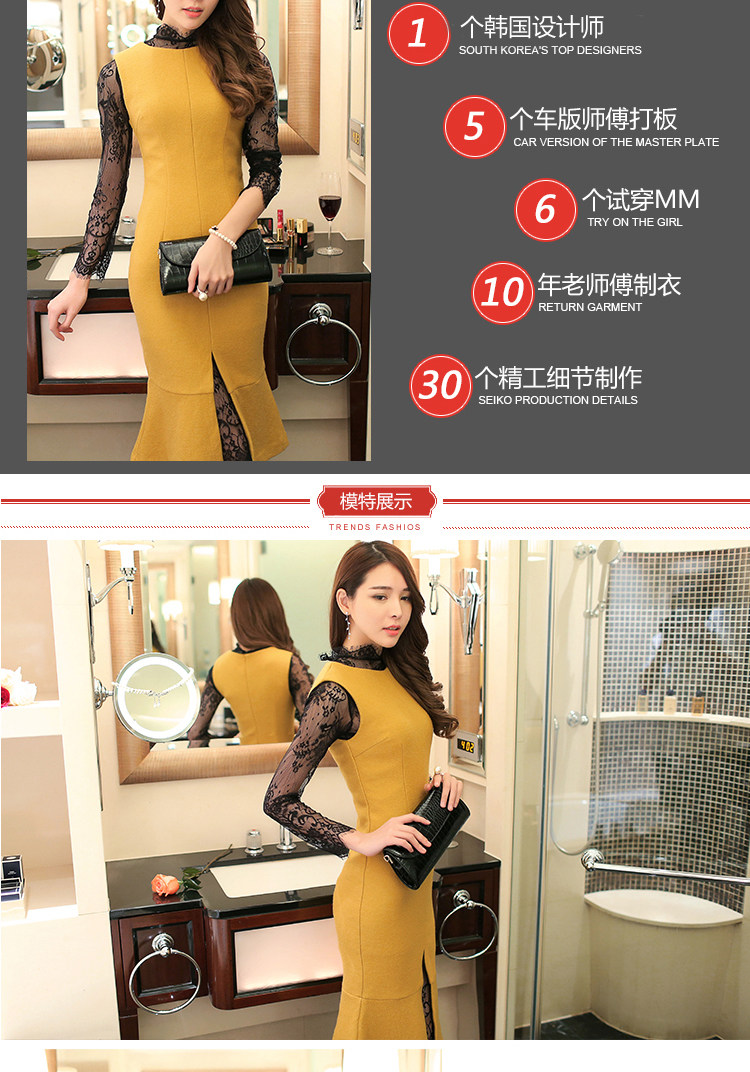 1 个韩国设计师
SOUTH KOREA'S TOP DESIGNERS

5 个车版师傅打板
CAR VERSION OF THE MASTER PLATE

6 个试穿MM
TRY ON THE GIRL

10 年老师傅制衣
RETURN GARMENT

30 个精工细节制作
SEIKO PRODUCTION DETAILS

模特展示
TRENDS FASHIOS