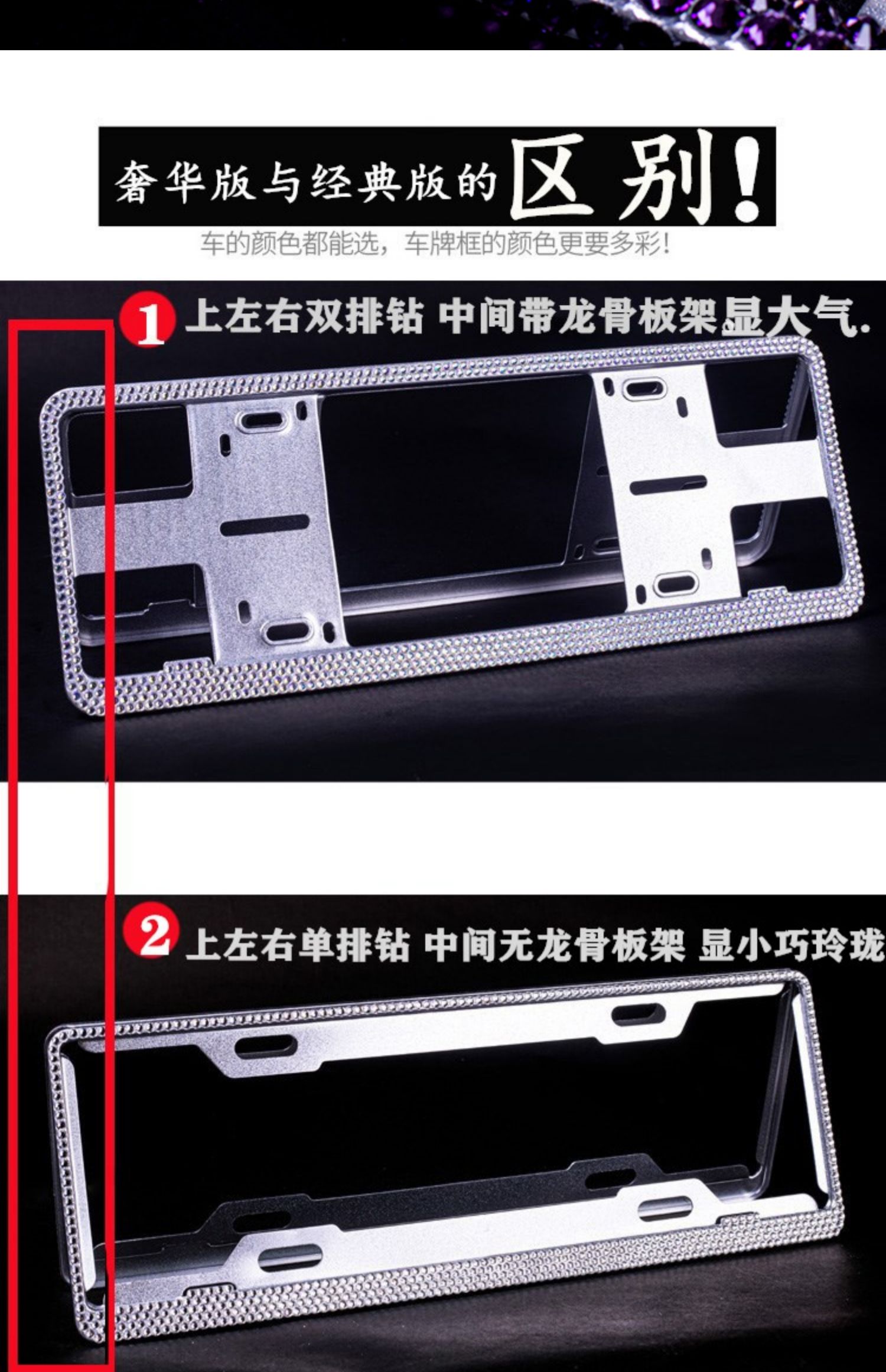 奢华版与经典版的区别!

车的颜色都能选，车牌框的颜色更要多彩!

1 上左右双排钻 中间带龙骨板架显大气.

2 上左右单排钻 中间无龙骨板架 显小巧玲珑