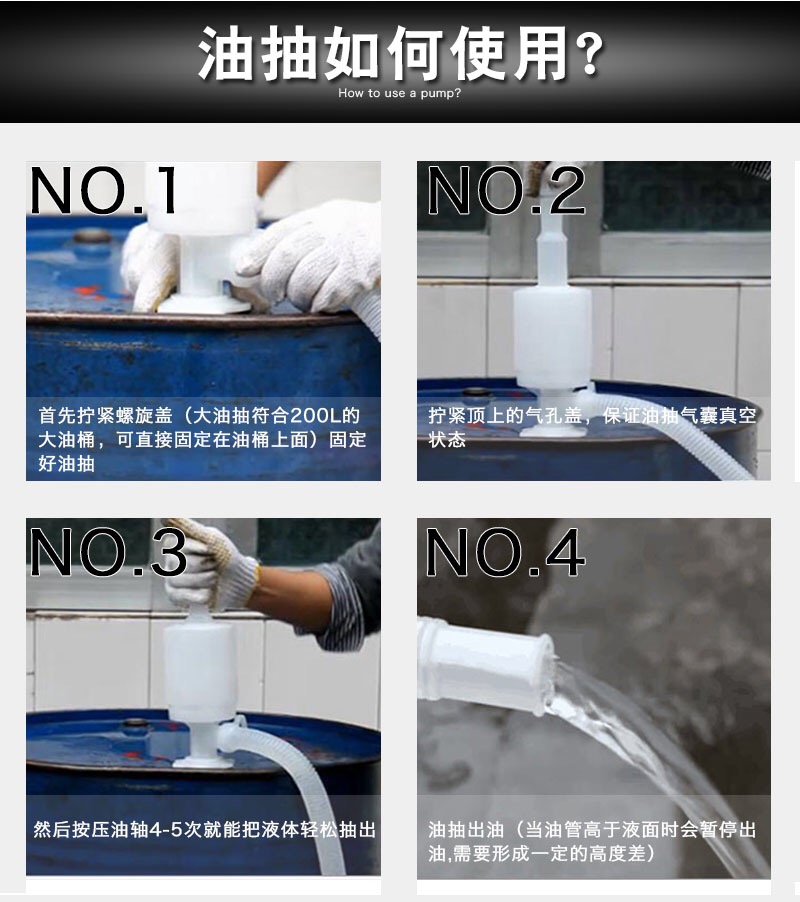 油抽如何使用？
How to use a pump?

NO.1
首先拧紧螺旋盖（大油抽符合200L的大油桶，可直接固定在油桶上面）固定好油抽

NO.2
拧紧顶上的气孔盖，保证油抽气囊真空状态

NO.3
然后按压油轴4-5次就能把液体轻松抽出

NO.4
油抽出油（当油管高于液面时会暂停出油,需要形成一定的高度差）