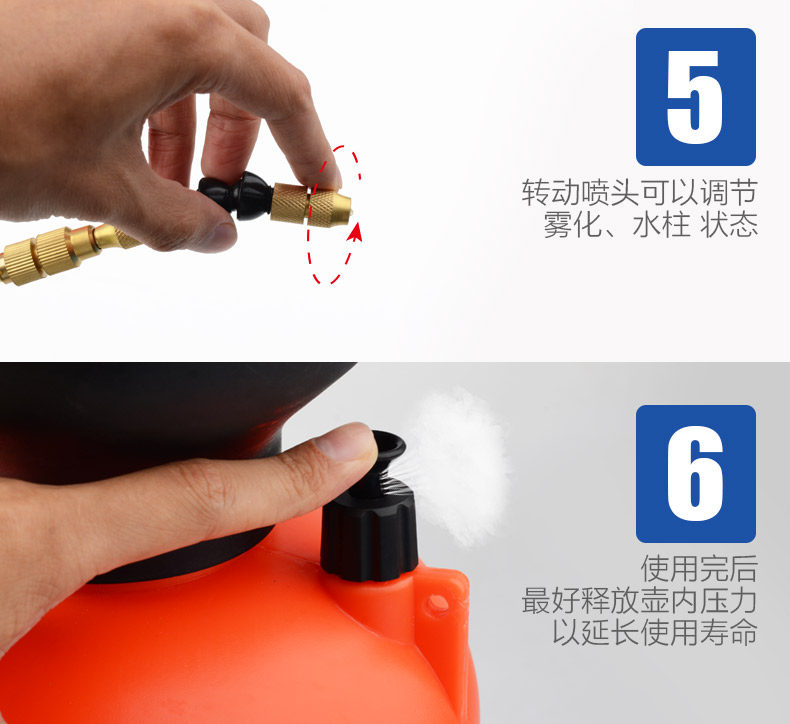 5

转动喷头可以调节
雾化、水柱 状态

6

使用完后
最好释放壶内压力
以延长使用寿命