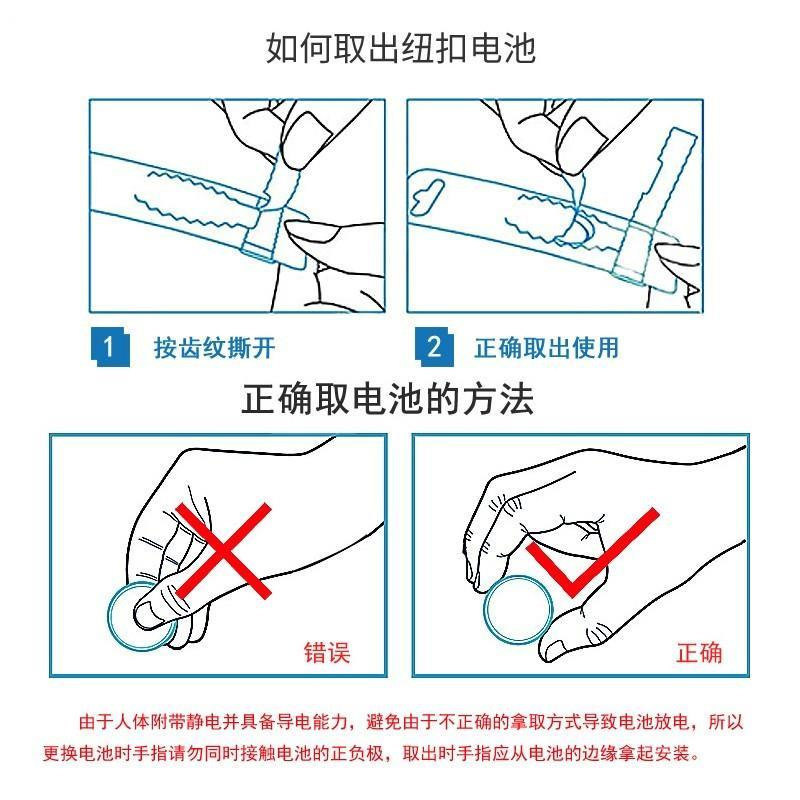 如何取出纽扣电池

1 按齿纹撕开

2 正确取出使用

正确取电池的方法

错误

正确

由于人体附带静电并具备导电能力，避免由于不正确的拿取方式导致电池放电，所以更换电池时手指请勿同时接触电池的正负极，取出时手指应从电池的边缘拿起安装。