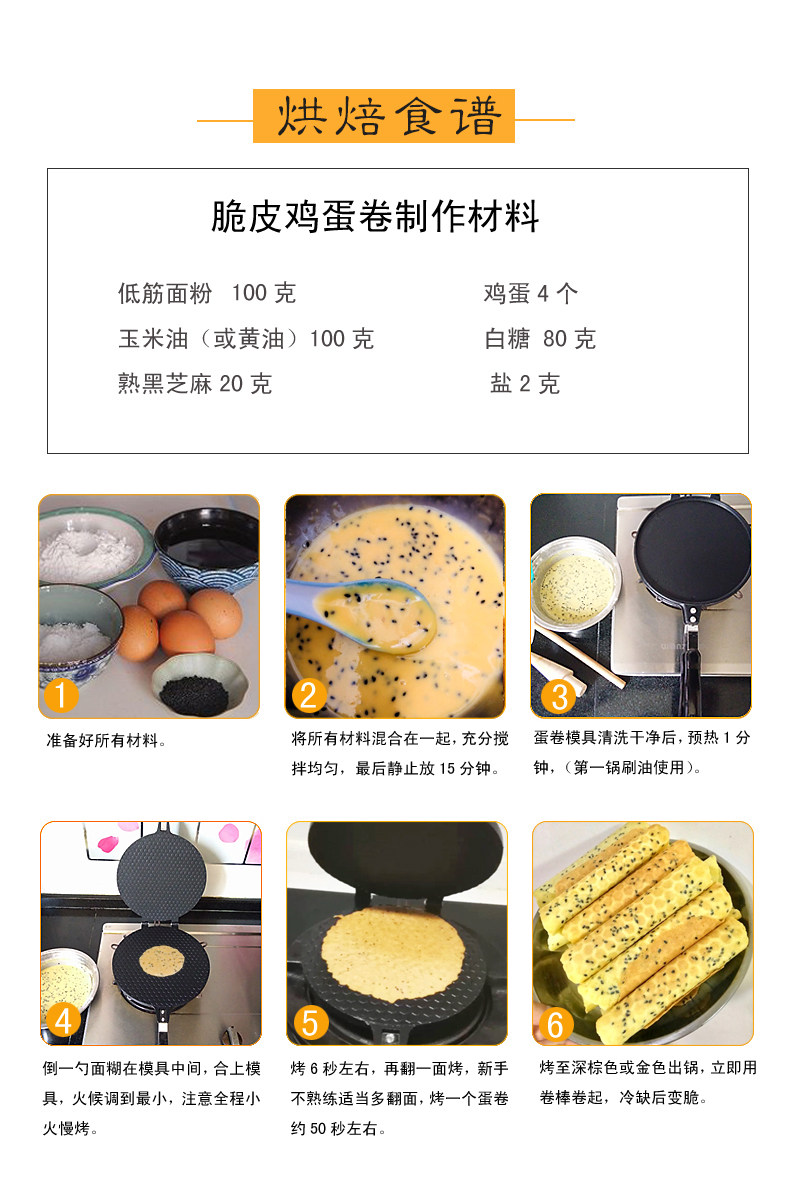 烘焙食谱

脆皮鸡蛋卷制作材料

低筋面粉 100 克
玉米油（或黄油）100 克
熟黑芝麻 20 克

鸡蛋 4 个
白糖 80 克
盐 2 克

1
准备好所有材料。

2
将所有材料混合在一起，充分搅拌均匀，最后静止放 15 分钟。

3
蛋卷模具清洗干净后，预热 1 分钟，（第一锅刷油使用）。

4
倒一勺面糊在模具中间，合上模具，火候调到最小，注意全程小火慢烤。

5
烤 6 秒左右，再翻一面烤，新手不熟练适当多翻面，烤一个蛋卷约 50 秒左右。

6
烤至深棕色或金色出锅，立即用卷棒卷起，冷缺后变脆。