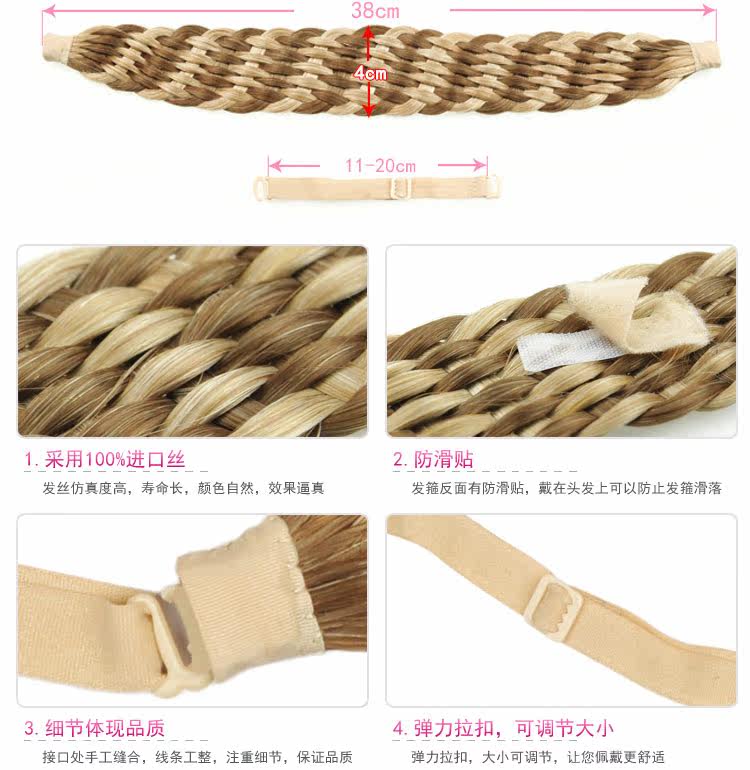 38cm

4cm

11-20cm

1. 采用100%进口丝

发丝仿真度高，寿命长，颜色自然，效果逼真

2. 防滑贴

发箍反面有防滑贴，戴在头发上可以防止发箍滑落

3. 细节体现品质

接口处手工缝合，线条工整，注重细节，保证品质

4. 弹力拉扣，可调节大小

弹力拉扣，大小可调节，让您佩戴更舒适