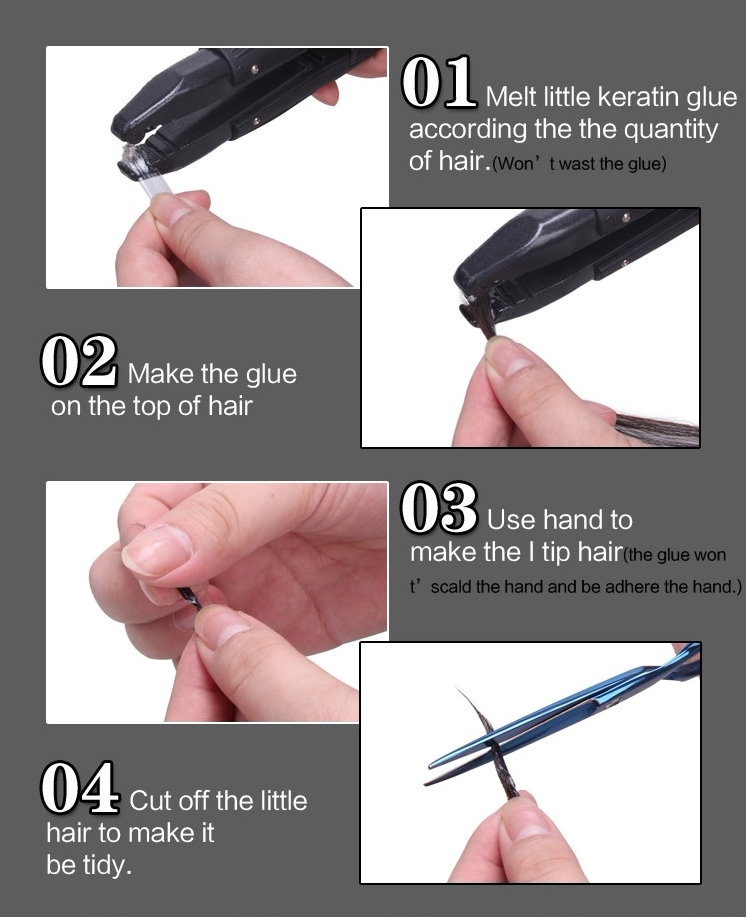 01 Melt little keratin glue according the the quantity of hair.(Won' t wast the glue)

02 Make the glue on the top of hair

03 Use hand to make the I tip hair(the glue won t' scald the hand and be adhere the hand.)

04 Cut off the little hair to make it be tidy.