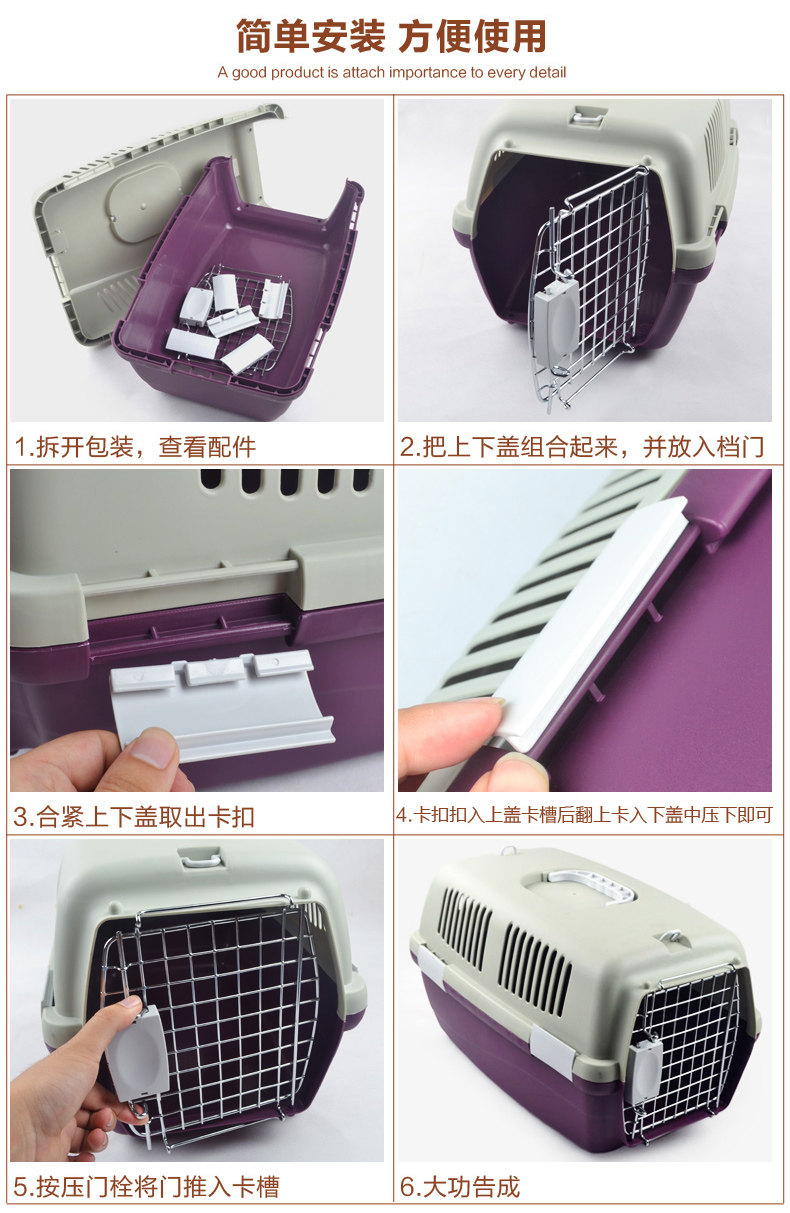 简单安装 方便使用

A good product is attach importance to every detail

1.拆开包装，查看配件

2.把上下盖组合起来，并放入档门

3.合紧上下盖取出卡扣

4.卡扣扣入上盖卡槽后翻上卡入下盖中压下即可

5.按压门栓将门推入卡槽

6.大功告成