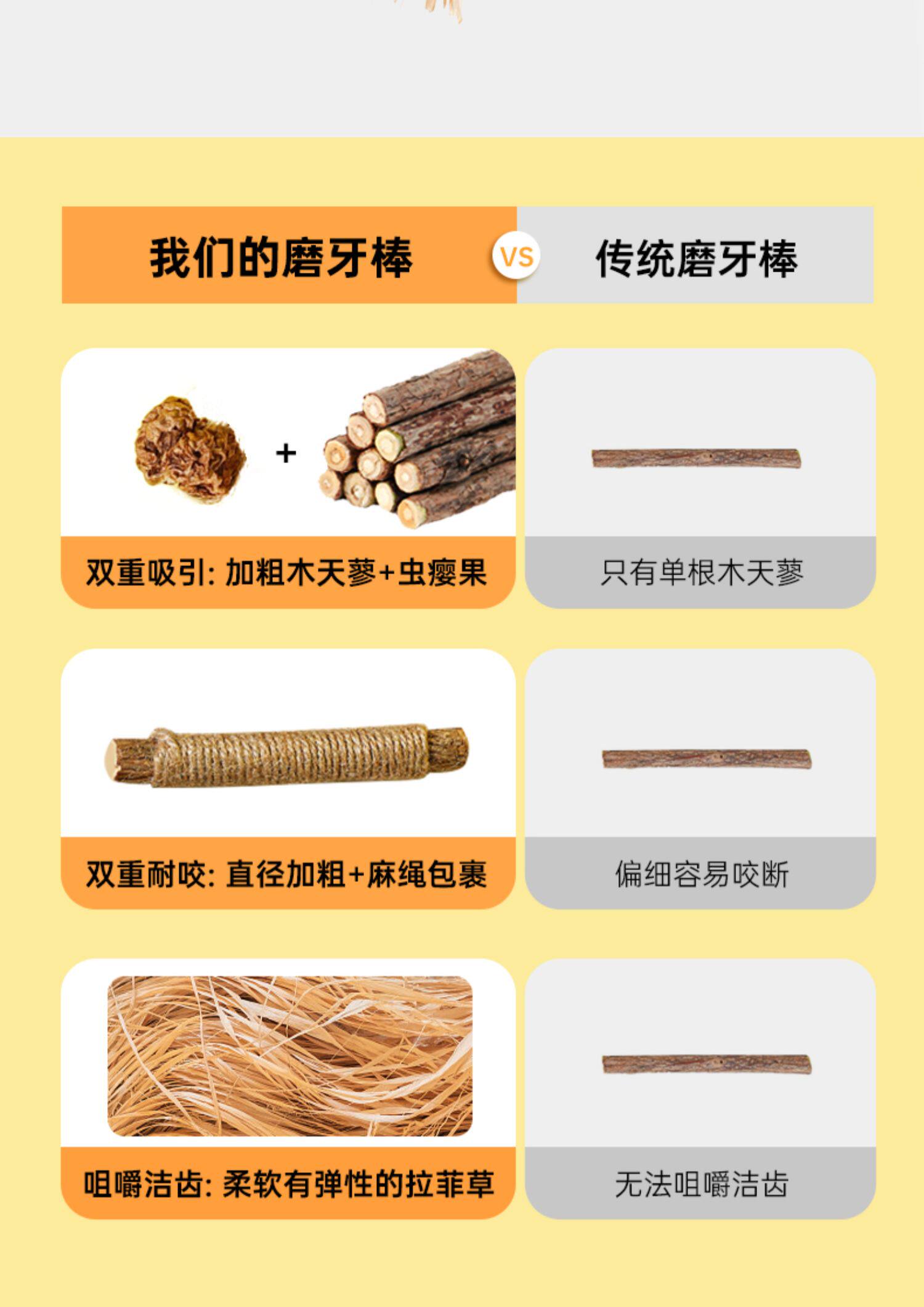 我们的磨牙棒

VS

传统磨牙棒

+

双重吸引: 加粗木天蓼+虫瘿果

只有单根木天蓼

双重耐咬: 直径加粗+麻绳包裹

偏细容易咬断

咀嚼洁齿: 柔软有弹性的拉菲草

无法咀嚼洁齿