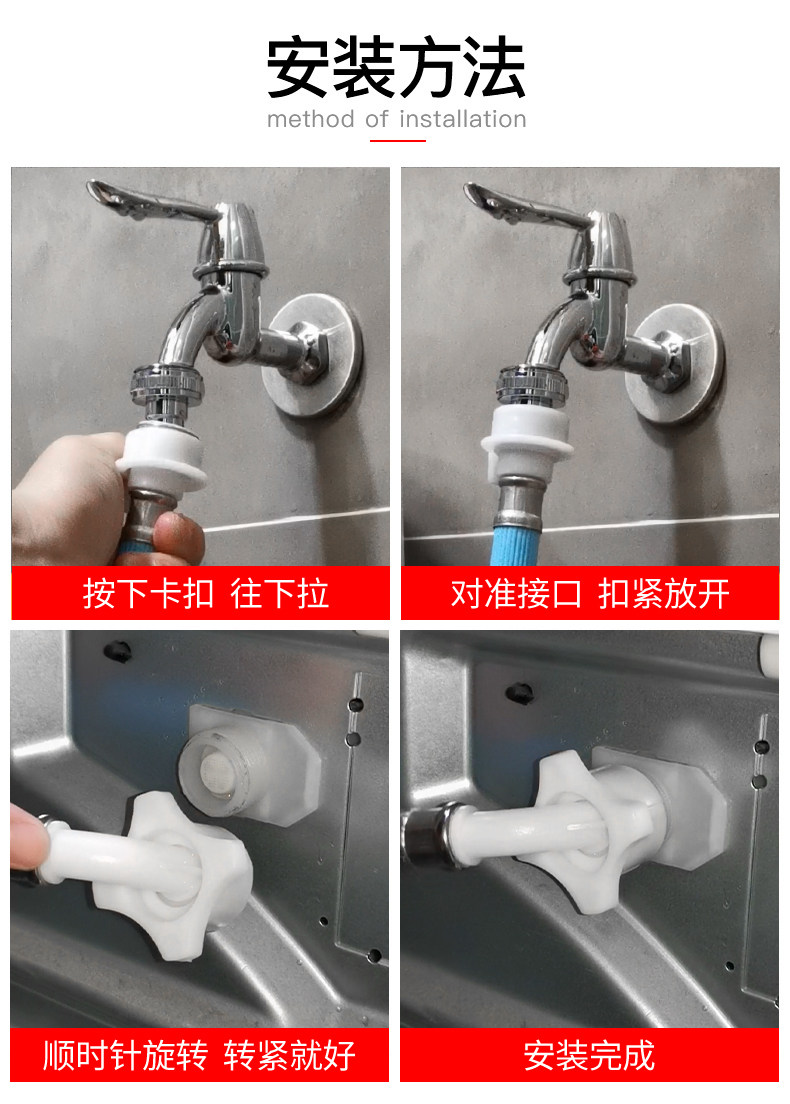 安装方法
method of installation

按下卡扣 往下拉

对准接口 扣紧放开

顺时针旋转 转紧就好

安装完成