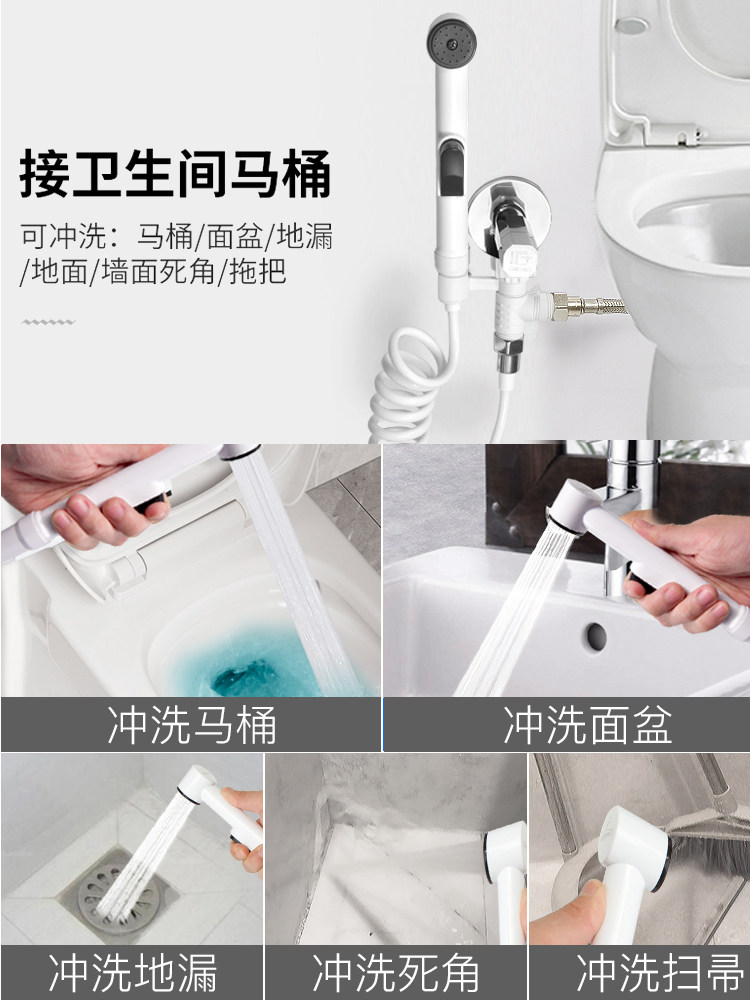 接卫生间马桶

可冲洗：马桶/面盆/地漏/地面/墙面死角/拖把

冲洗马桶

冲洗面盆

冲洗地漏

冲洗死角

冲洗扫帚