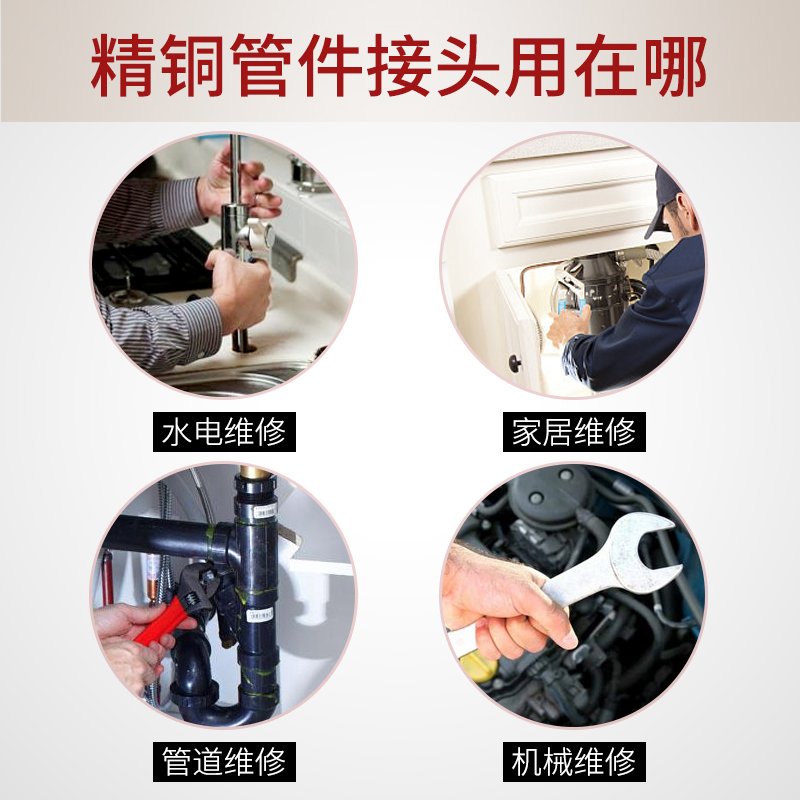 精铜管件接头用在哪

水电维修

家居维修

管道维修

机械维修