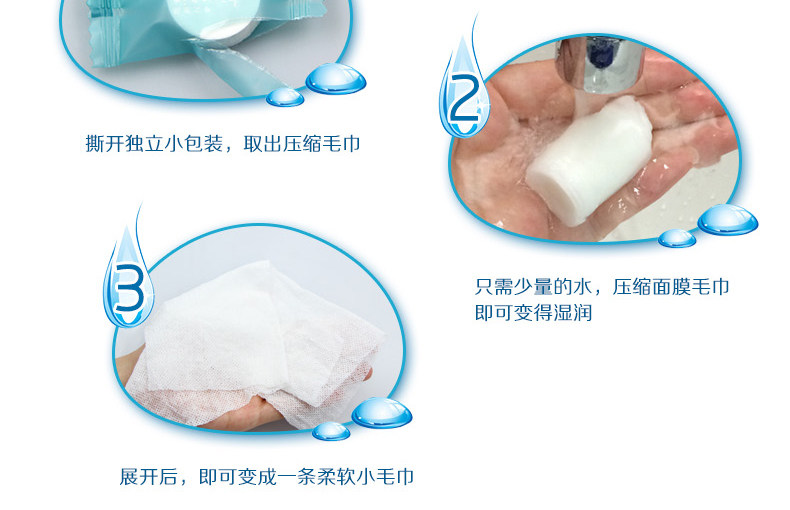 撕开独立小包装，取出压缩毛巾

2

只需少量的水，压缩面膜毛巾即可变得湿润

3

展开后，即可变成一条柔软小毛巾