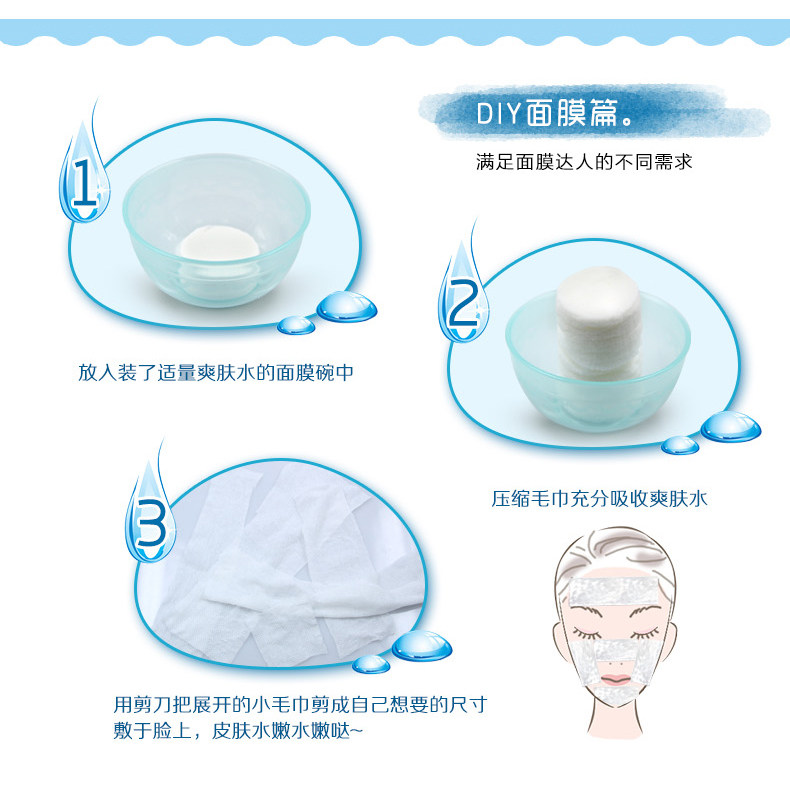 DIY面膜篇。

满足面膜达人的不同需求

1

放入装了适量爽肤水的面膜碗中

2

压缩毛巾充分吸收爽肤水

3

用剪刀把展开的小毛巾剪成自己想要的尺寸
敷于脸上，皮肤水嫩水嫩哒~