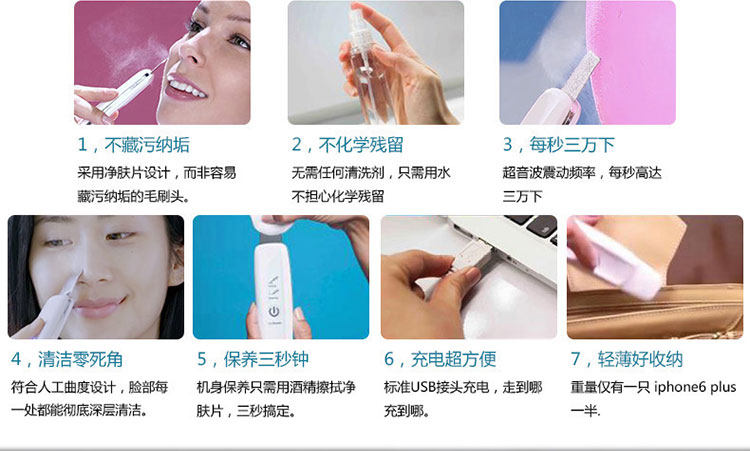 1，不藏污纳垢
采用净肤片设计，而非容易藏污纳垢的毛刷头。

2，不化学残留
无需任何清洗剂，只需用水不担心化学残留

3，每秒三万下
超音波震动频率，每秒高达三万下

4，清洁零死角
符合人工曲度设计，脸部每一处都能彻底深层清洁。

5，保养三秒钟
机身保养只需用酒精擦拭净肤片，三秒搞定。

6，充电超方便
标准USB接头充电，走到哪充到哪。

7，轻薄好收纳
重量仅有一只 iphone6 plus 一半.