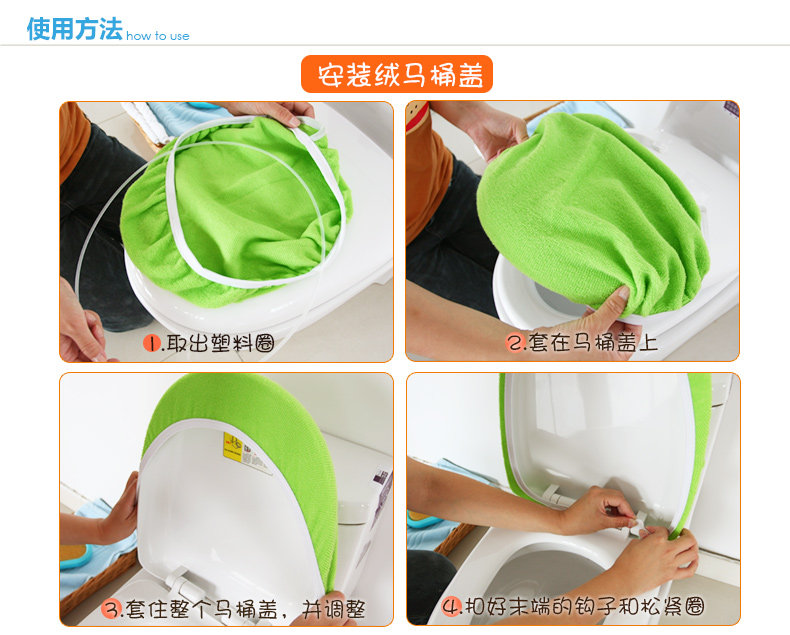 使用方法 how to use

安装绒马桶盖

1.取出塑料圈

2.套在马桶盖上

3.套住整个马桶盖，并调整

4.扣好末端的钩子和松紧圈