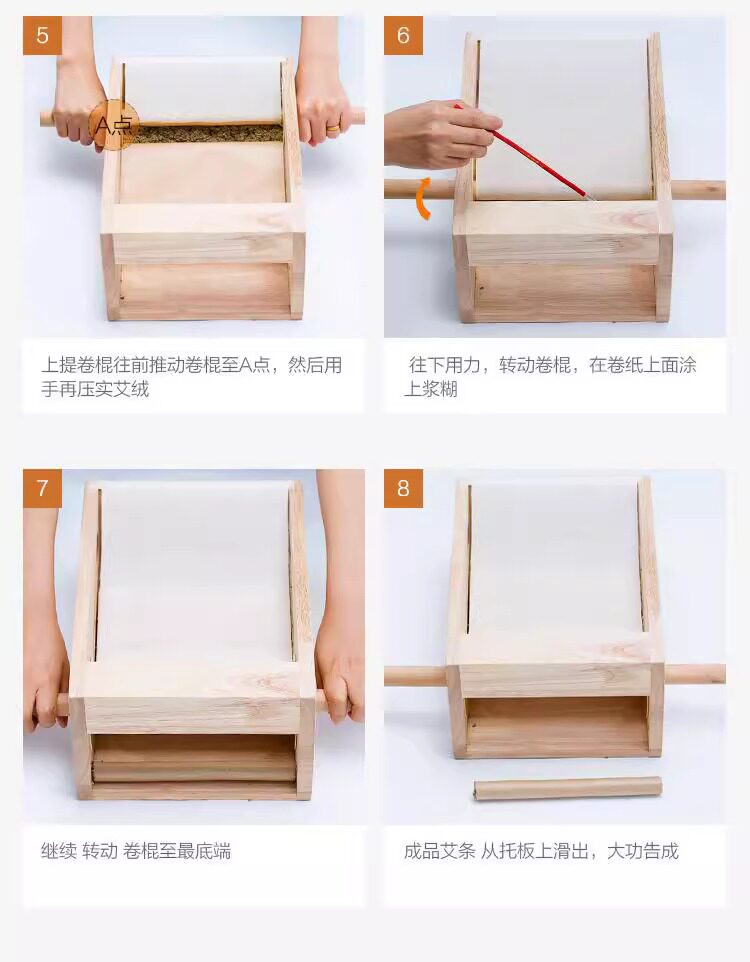 5

A点

上提卷棍往前推动卷棍至A点，然后用手再压实艾绒

6

往下用力，转动卷棍，在卷纸上面涂上浆糊

7

继续 转动 卷棍至最底端

8

成品艾条 从托板上滑出，大功告成