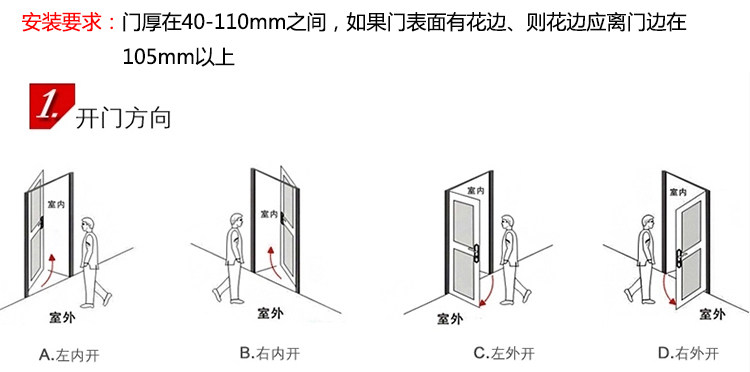 安装要求：门厚在40-110mm之间，如果门表面有花边、则花边应离门边在105mm以上

1. 开门方向

室内
室外
A.左内开

室内
室外
B.右内开

室内
室外
C.左外开

室内
室外
D.右外开