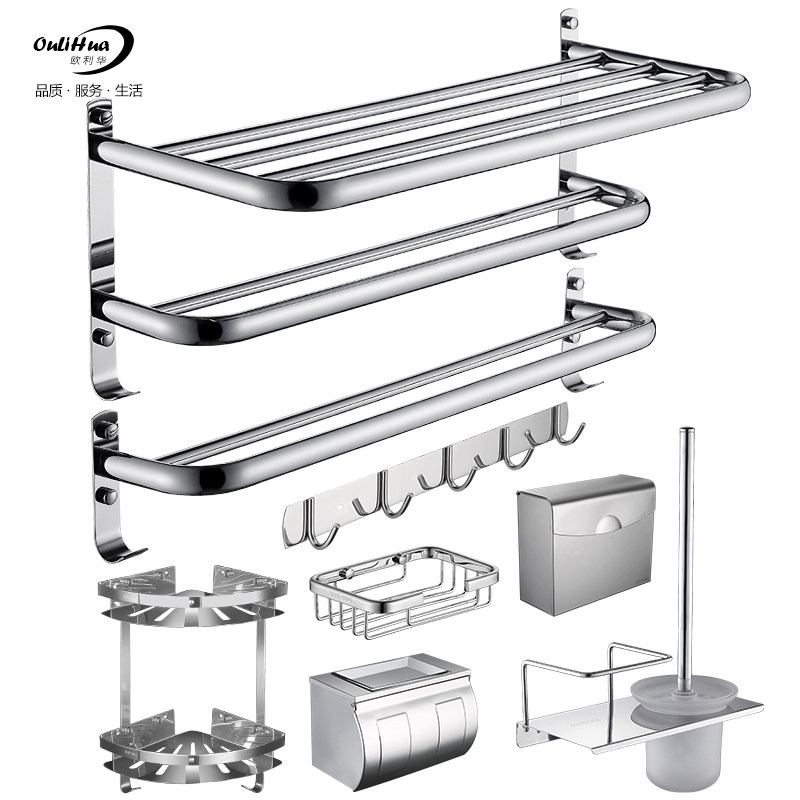 OuliHua
欧利华
品质 · 服务 · 生活