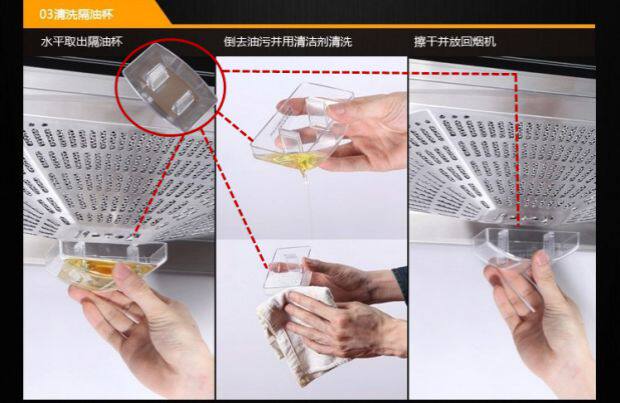 03清洗隔油杯

水平取出隔油杯

倒去油污并用清洁剂清洗

擦干并放回烟机