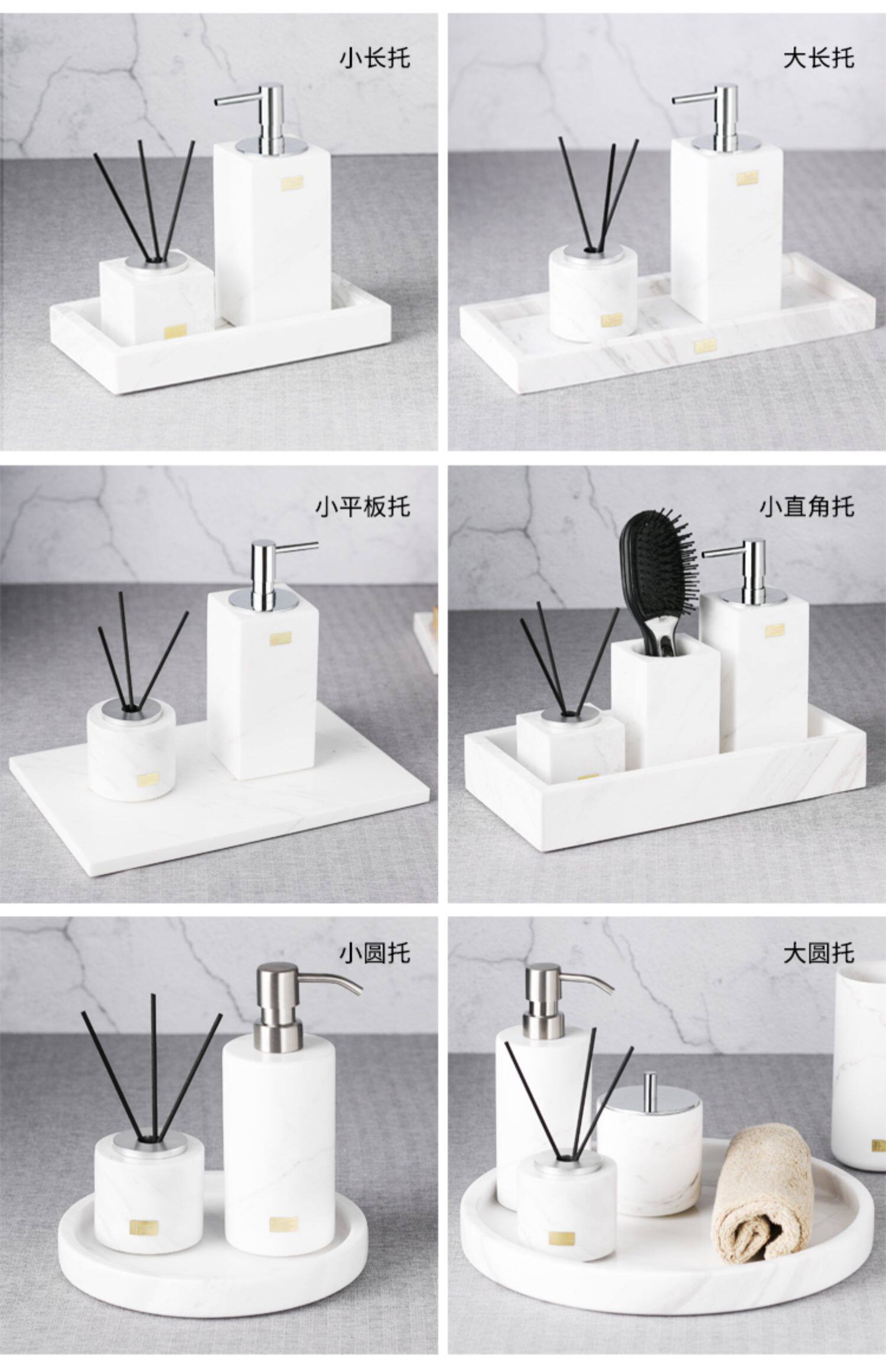 小长托

大长托

小平板托

小直角托

小圆托

大圆托