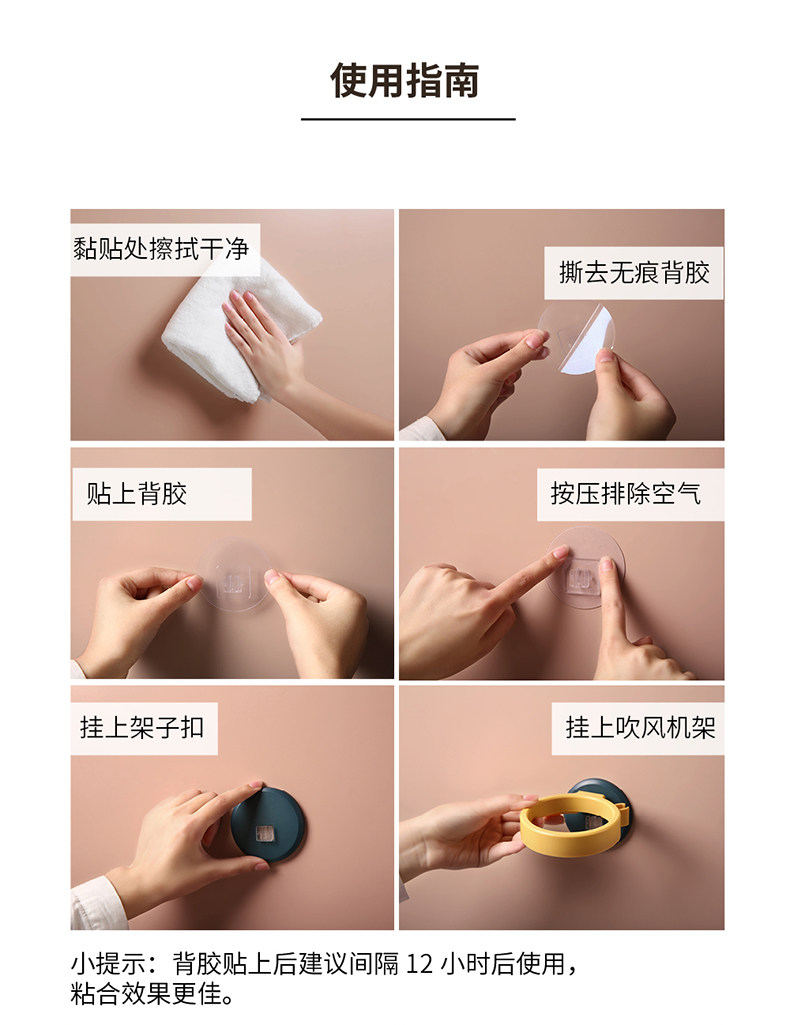 使用指南

黏贴处擦拭干净

撕去无痕背胶

贴上背胶

按压排除空气

挂上架子扣

挂上吹风机架

小提示：背胶贴上后建议间隔 12 小时后使用，粘合效果更佳。