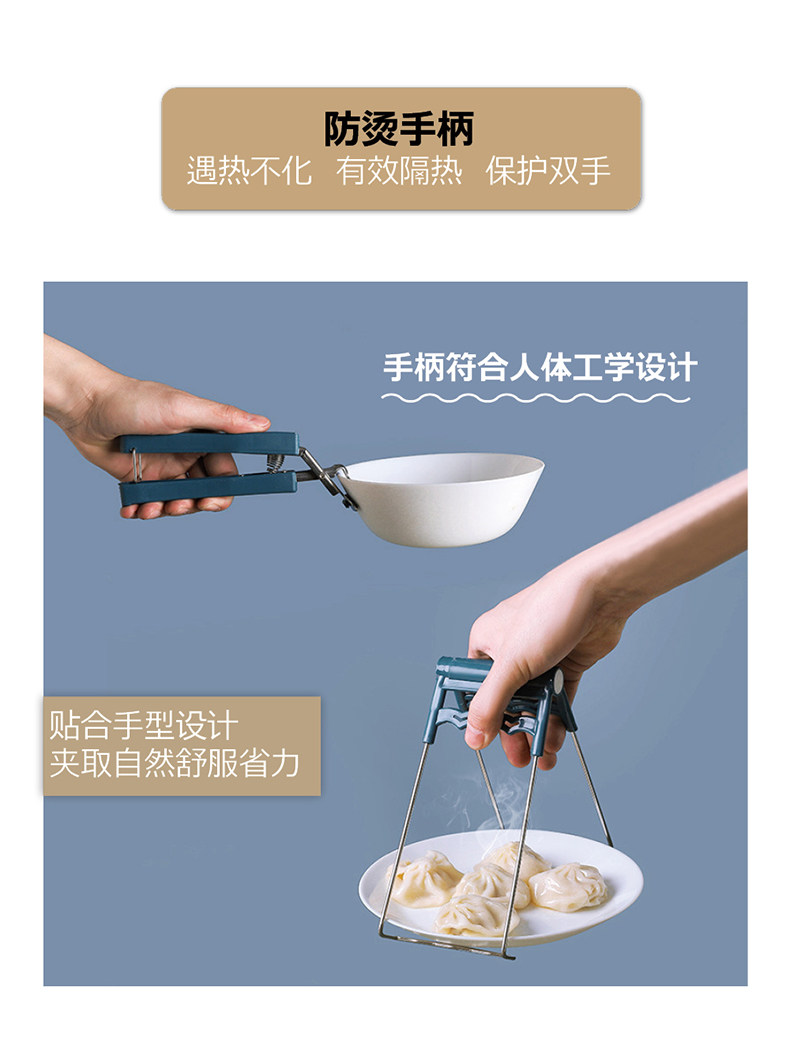 防烫手柄
遇热不化 有效隔热 保护双手

手柄符合人体工学设计

贴合手型设计
夹取自然舒服省力