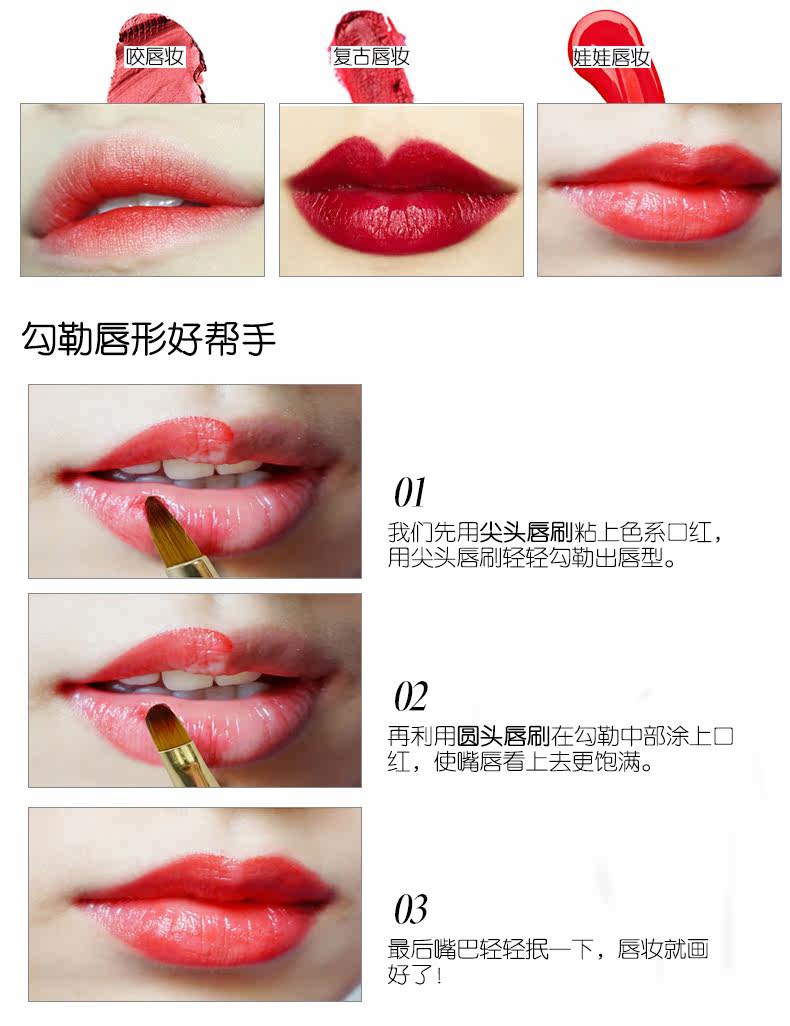 咬唇妆

复古唇妆

娃娃唇妆

勾勒唇形好帮手

01
我们先用尖头唇刷粘上色系口红，用尖头唇刷轻轻勾勒出唇型。

02
再利用圆头唇刷在勾勒中部涂上口红，使嘴唇看上去更饱满。

03
最后嘴巴轻轻抿一下，唇妆就画好了！