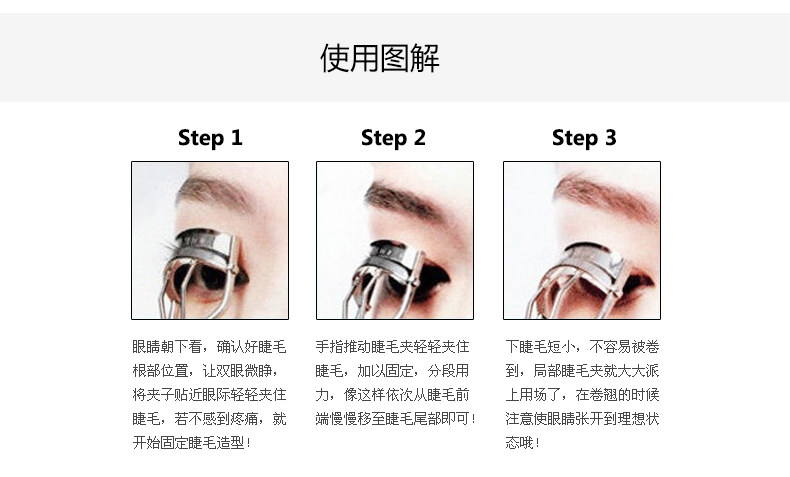 使用图解

Step 1

眼睛朝下看，确认好睫毛根部位置，让双眼微睁，将夹子贴近眼际轻轻夹住睫毛，若不感到疼痛，就开始固定睫毛造型！

Step 2

手指推动睫毛夹轻轻夹住睫毛，加以固定，分段用力，像这样依次从睫毛前端慢慢移至睫毛尾部即可！

Step 3

下睫毛短小，不容易被卷到，局部睫毛夹就大大派上用场了，在卷翘的时候注意使眼睛张开到理想状态哦！