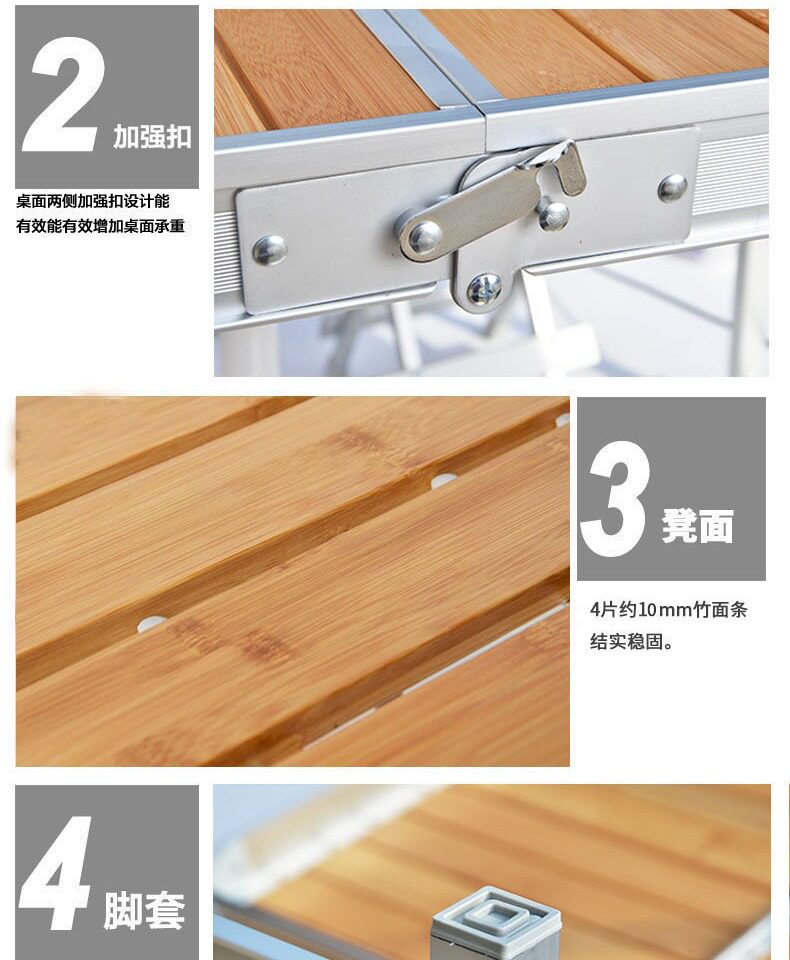 2 加强扣

桌面两侧加强扣设计能有效能有效增加桌面承重

3 凳面

4片约10mm竹面条结实稳固。

4 脚套