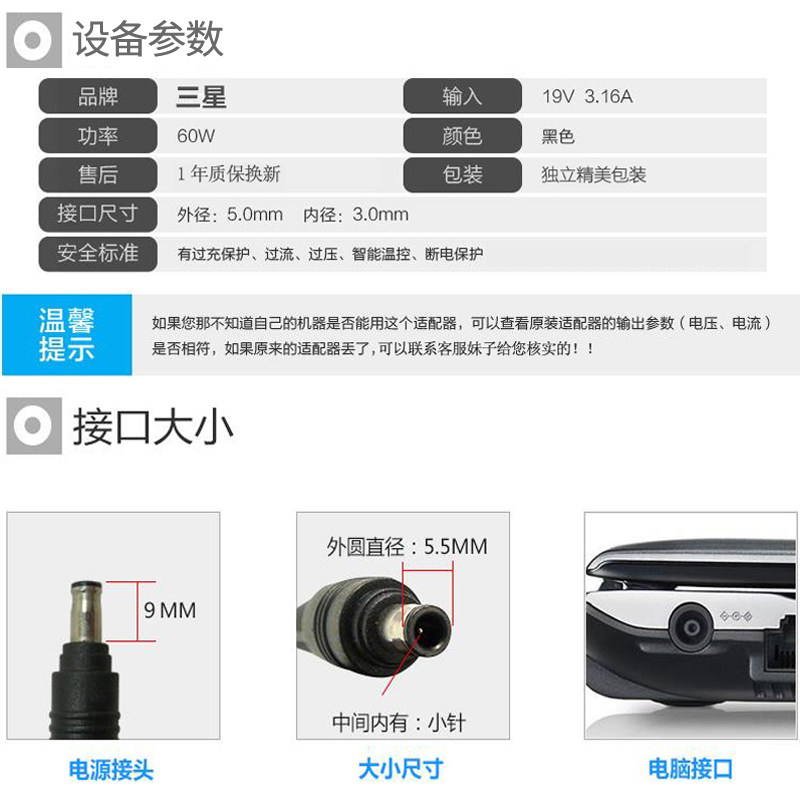 设备参数

| 品牌 | 三星 | 输入 | 19V 3.16A |
|---|---|---|---|
| 功率 | 60W | 颜色 | 黑色 |
| 售后 | 1 年质保换新 | 包装 | 独立精美包装 |
| 接口尺寸 | 外径：5.0mm 内径：3.0mm | | |
| 安全标准 | 有过充保护、过流、过压、智能温控、断电保护 | | |

温馨提示

如果您那不知道自己的机器是否能用这个适配器，可以查看原装适配器的输出参数（电压、电流）是否相符，如果原来的适配器丢了，可以联系客服妹子给您核实的！！

接口大小

9 MM

外圆直径：5.5MM

中间内有：小针

电源接头

大小尺寸

电脑接口