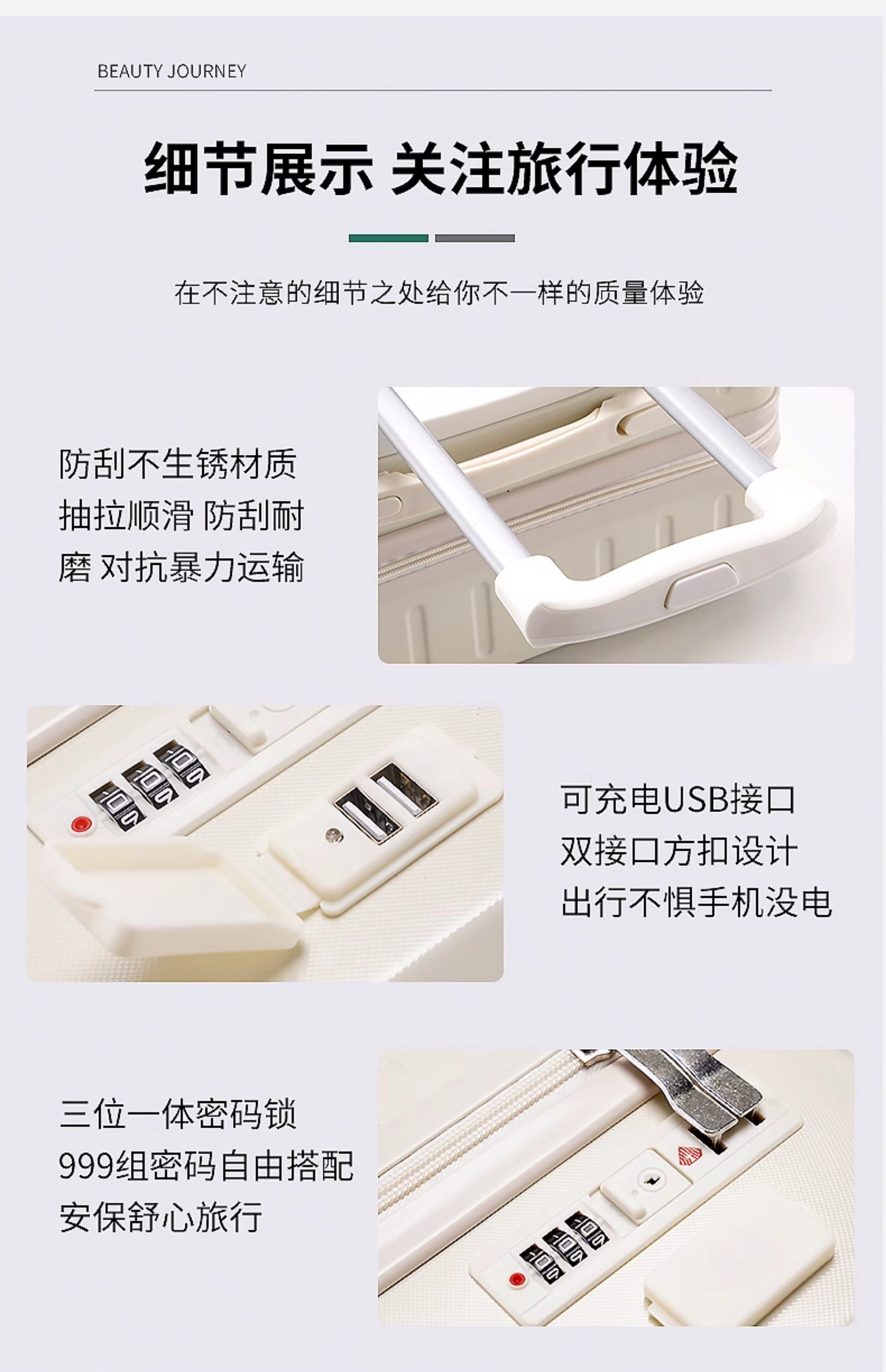 BEAUTY JOURNEY

细节展示 关注旅行体验

在不注意的细节之处给你不一样的质量体验

防刮不生锈材质
抽拉顺滑 防刮耐磨 对抗暴力运输

可充电USB接口
双接口方扣设计
出行不惧手机没电

三位一体密码锁
999组密码自由搭配
安保舒心旅行