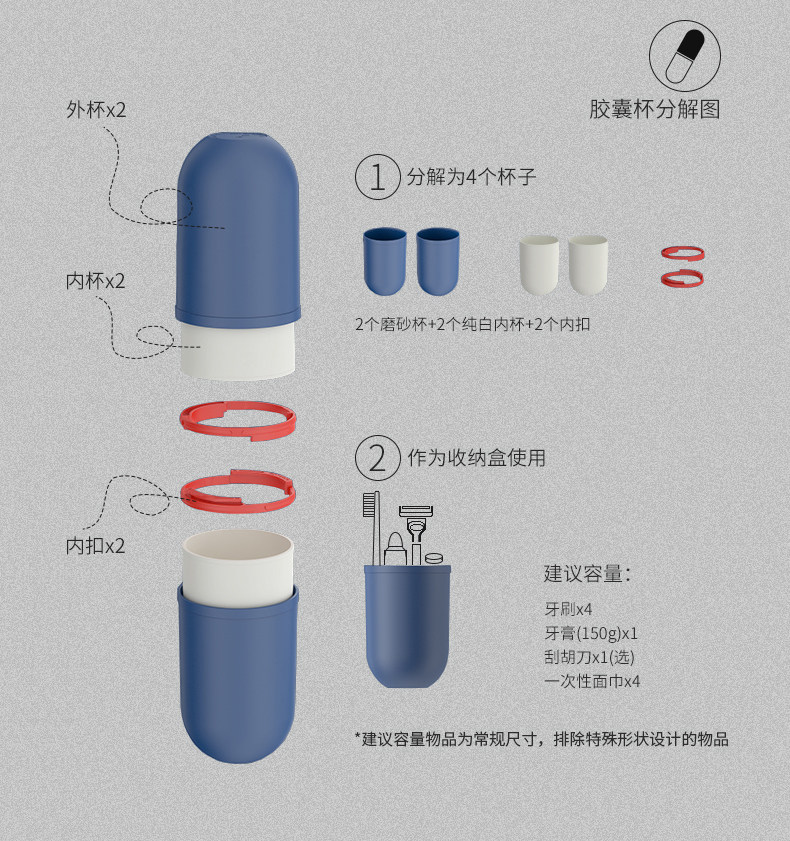 胶囊杯分解图

外杯x2

内杯x2

内扣x2

1 分解为4个杯子

2个磨砂杯+2个纯白内杯+2个内扣

2 作为收纳盒使用

建议容量:

牙刷x4
牙膏(150g)x1
刮胡刀x1(选)
一次性面巾x4

*建议容量物品为常规尺寸，排除特殊形状设计的物品