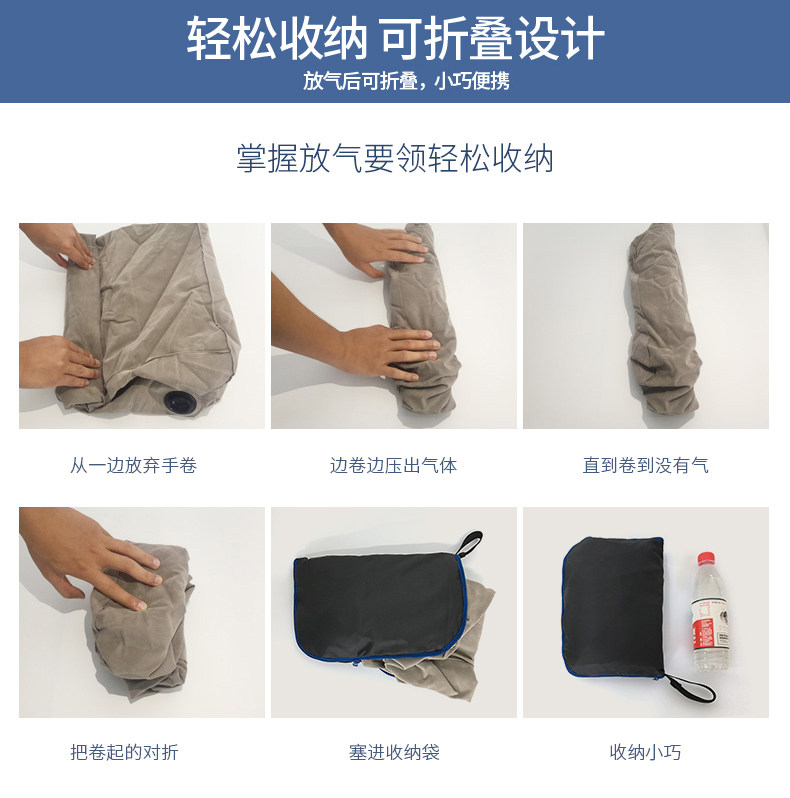 轻松收纳 可折叠设计

放气后可折叠，小巧便携

掌握放气要领轻松收纳

从一边放弃手卷

边卷边压出气体

直到卷到没有气

把卷起的对折

塞进收纳袋

收纳小巧