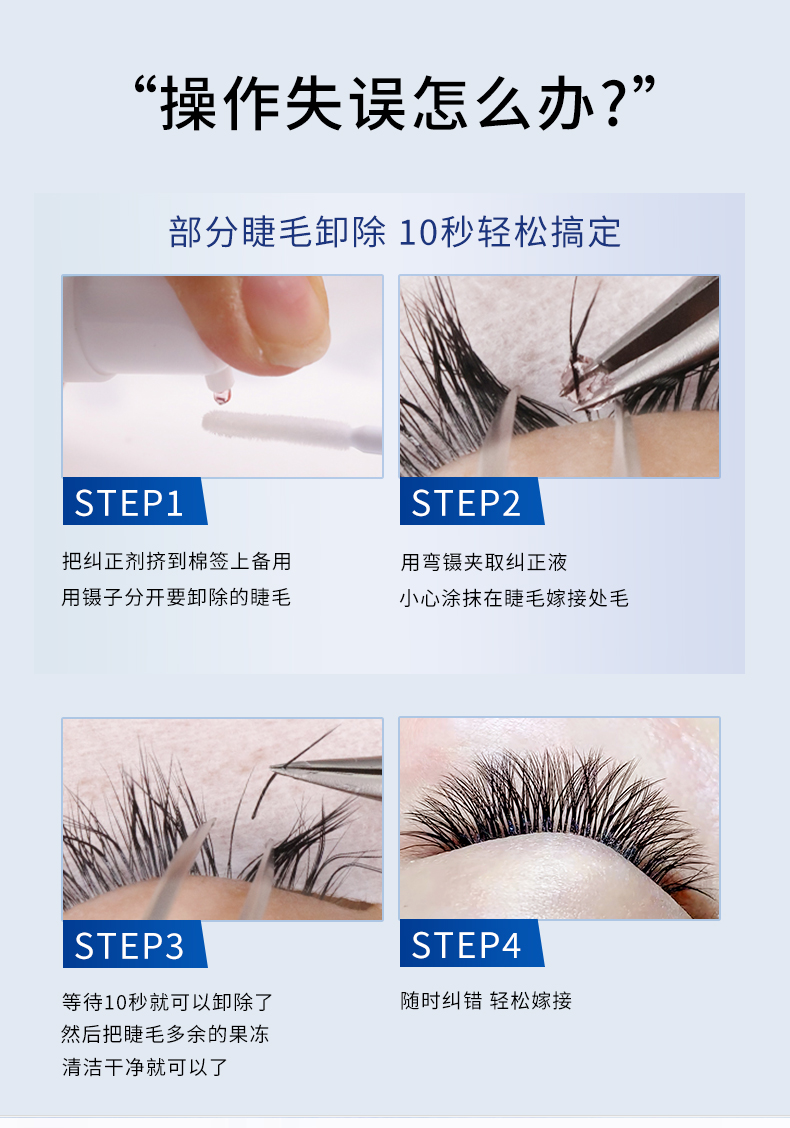 “操作失误怎么办?”

部分睫毛卸除 10秒轻松搞定

STEP1

把纠正剂挤到棉签上备用
用镊子分开要卸除的睫毛

STEP2

用弯镊夹取纠正液
小心涂抹在睫毛嫁接处毛

STEP3

等待10秒就可以卸除了
然后把睫毛多余的果冻
清洁干净就可以了

STEP4

随时纠错 轻松嫁接