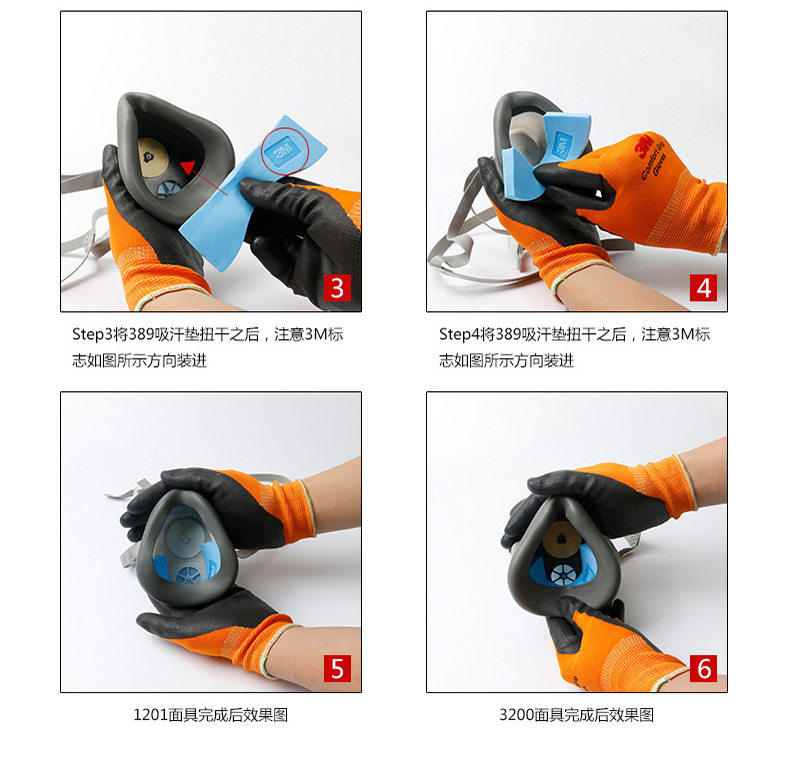 3M

3

Step3将389吸汗垫扭干之后，注意3M标志如图所示方向装进

3M

3M
Comfort Grip
Gloves

4

Step4将389吸汗垫扭干之后，注意3M标志如图所示方向装进

5

1201面具完成后效果图

6

3200面具完成后效果图