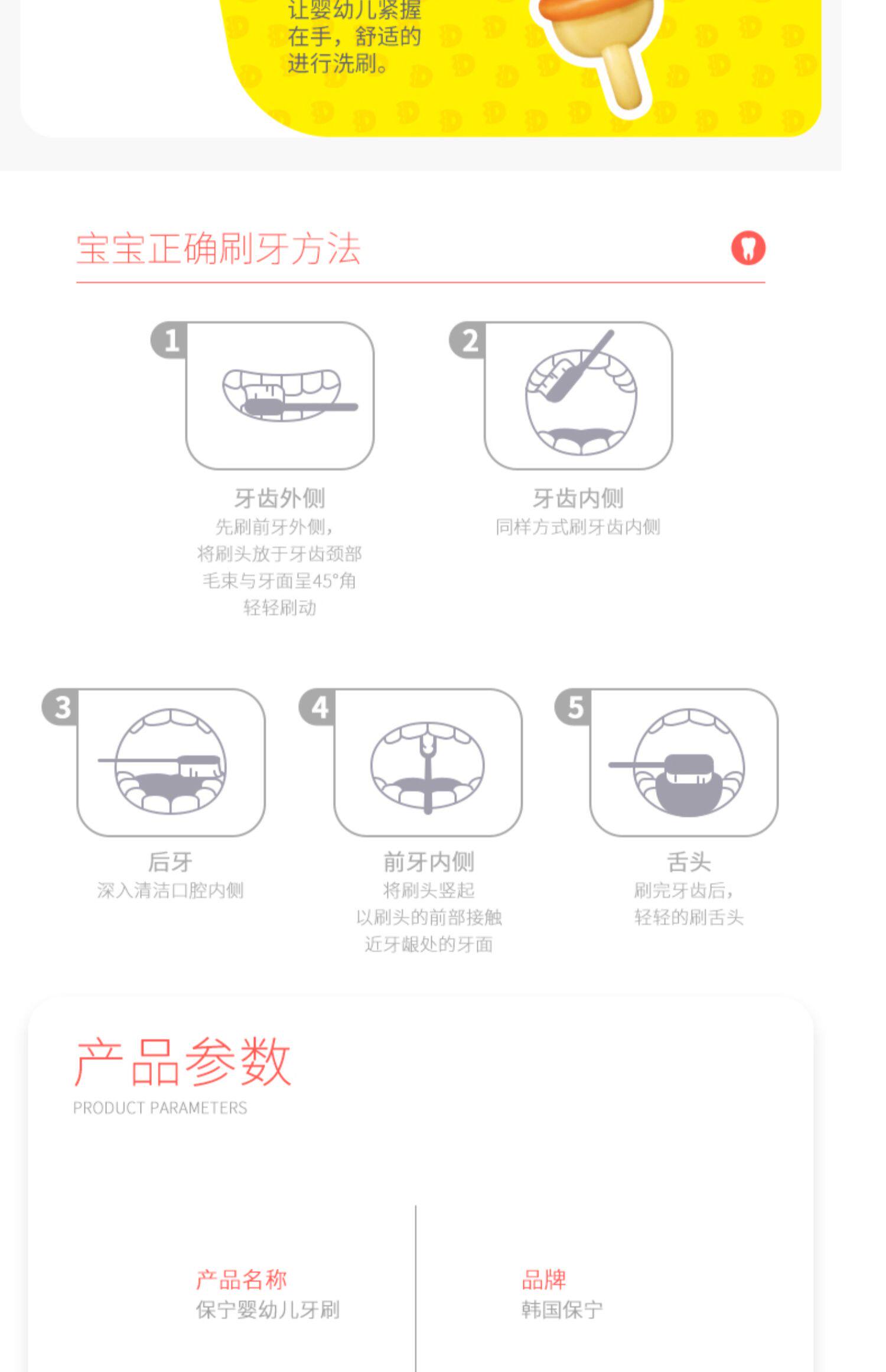 让婴幼儿紧握在手，舒适的进行洗刷。

宝宝正确刷牙方法

1
牙齿外侧
先刷前牙外侧，
将刷头放于牙齿颈部
毛束与牙面呈45°角
轻轻刷动

2
牙齿内侧
同样方式刷牙齿内侧

3
后牙
深入清洁口腔内侧

4
前牙内侧
将刷头竖起
以刷头的前部接触
近牙龈处的牙面

5
舌头
刷完牙齿后，
轻轻的刷舌头

产品参数
PRODUCT PARAMETERS

产品名称
保宁婴幼儿牙刷

品牌
韩国保宁