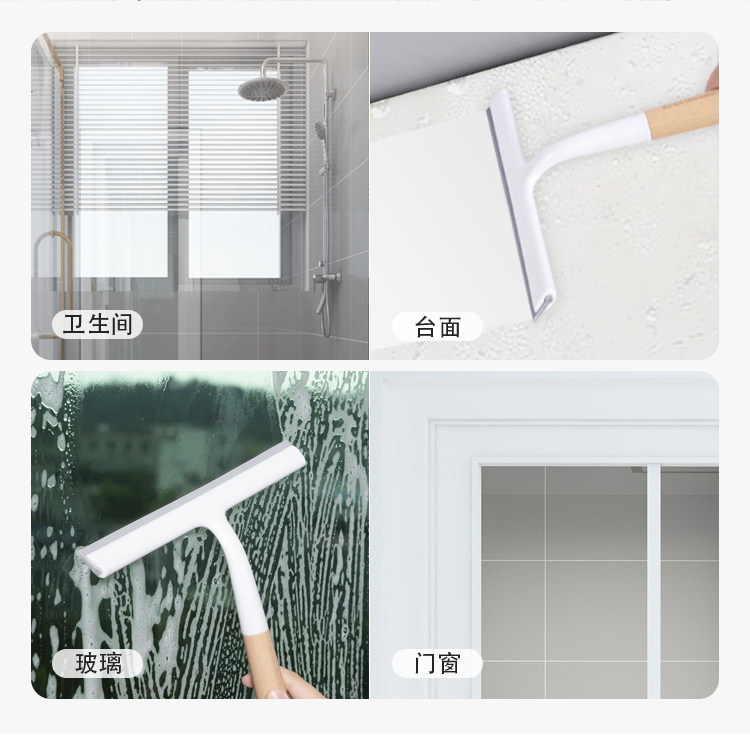 卫生间

台面

玻璃

门窗