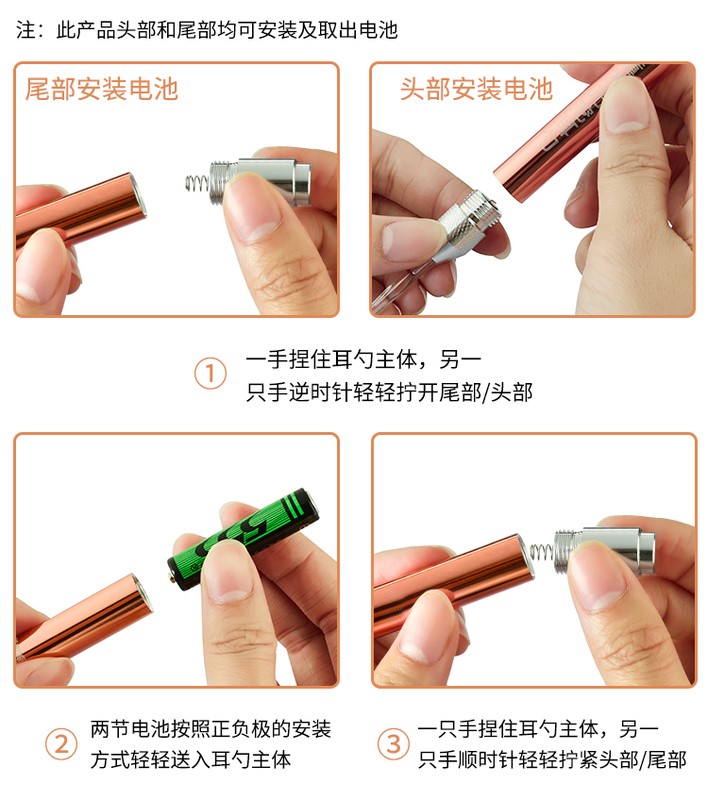 注：此产品头部和尾部均可安装及取出电池

尾部安装电池

头部安装电池

① 一手捏住耳勺主体，另一只手逆时针轻轻拧开尾部/头部

② 两节电池按照正负极的安装方式轻轻送入耳勺主体

③ 一只手捏住耳勺主体，另一只手顺时针轻轻拧紧头部/尾部