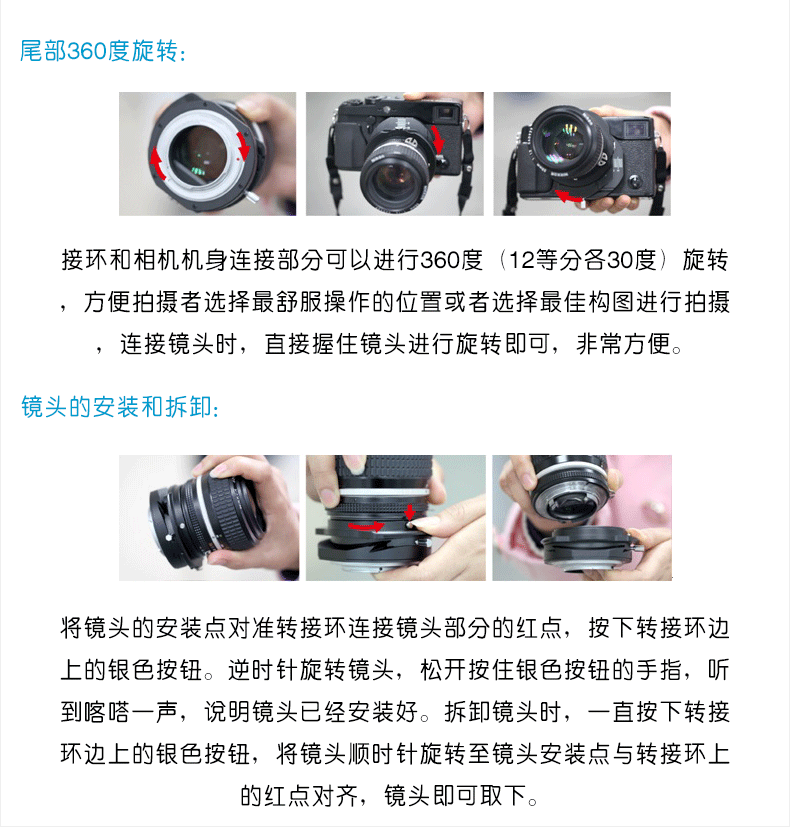 尾部360度旋转:

接环和相机机身连接部分可以进行360度（12等分各30度）旋转，方便拍摄者选择最舒服操作的位置或者选择最佳构图进行拍摄，连接镜头时，直接握住镜头进行旋转即可，非常方便。

镜头的安装和拆卸:

将镜头的安装点对准转接环连接镜头部分的红点，按下转接环边上的银色按钮。逆时针旋转镜头，松开按住银色按钮的手指，听到喀嗒一声，说明镜头已经安装好。拆卸镜头时，一直按下转接环边上的银色按钮，将镜头顺时针旋转至镜头安装点与转接环上的红点对齐，镜头即可取下。