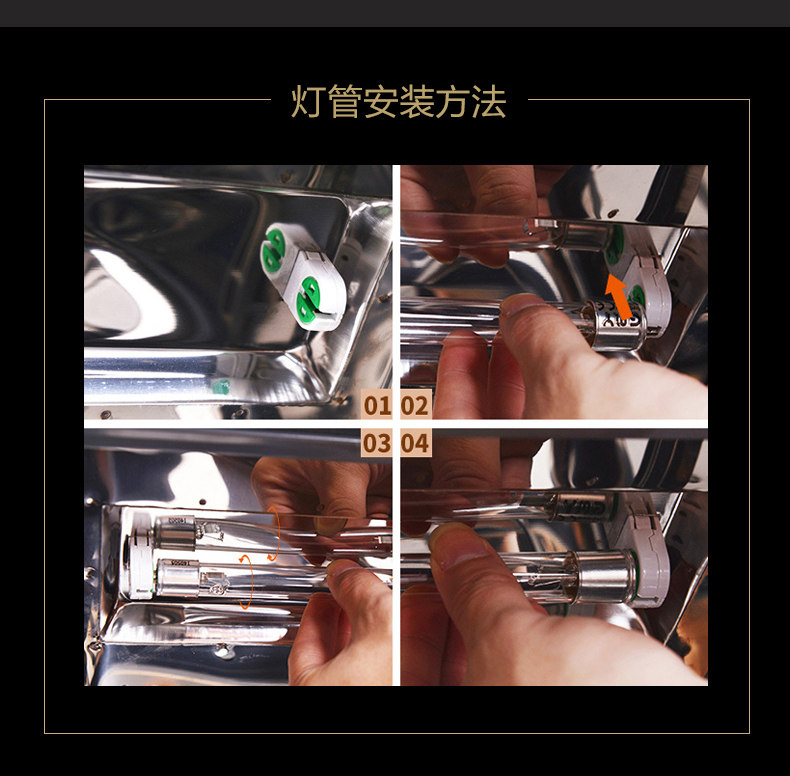 灯管安装方法

01 02

03 04