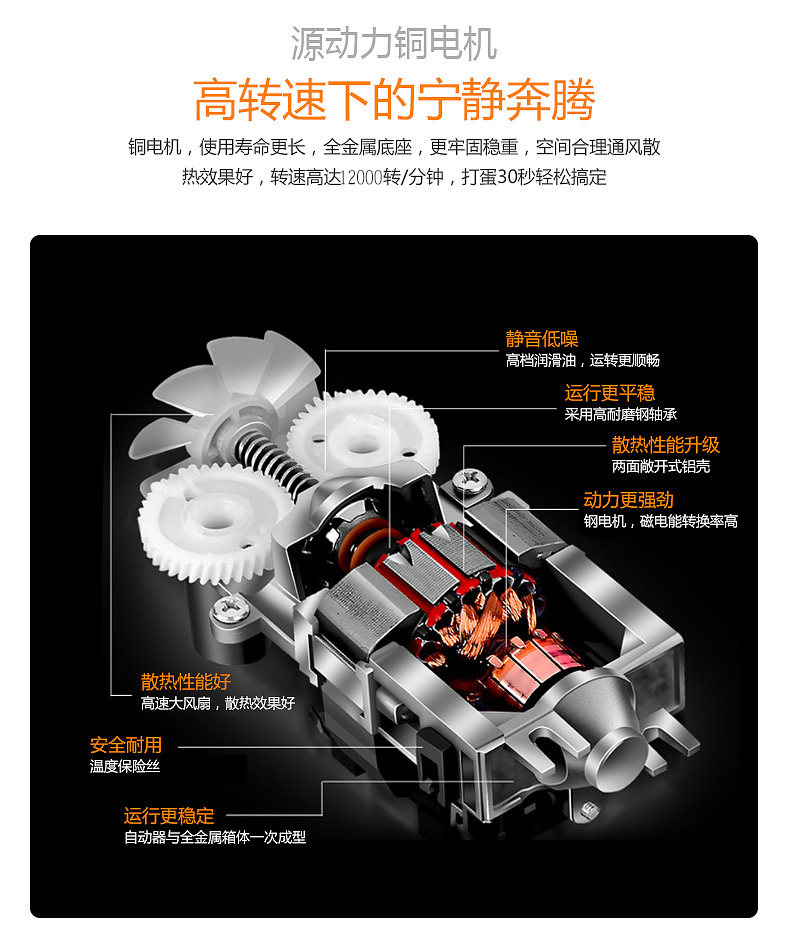 源动力铜电机

高转速下的宁静奔腾

铜电机，使用寿命更长，全金属底座，更牢固稳重，空间合理通风散热效果好，转速高达12000转/分钟，打蛋30秒轻松搞定

静音低噪
高档润滑油，运转更顺畅

运行更平稳
采用高耐磨钢轴承

散热性能升级
两面敞开式铝壳

动力更强劲
钢电机，磁电能转换率高

散热性能好
高速大风扇，散热效果好

安全耐用
温度保险丝

运行更稳定
自动器与全金属箱体一次成型