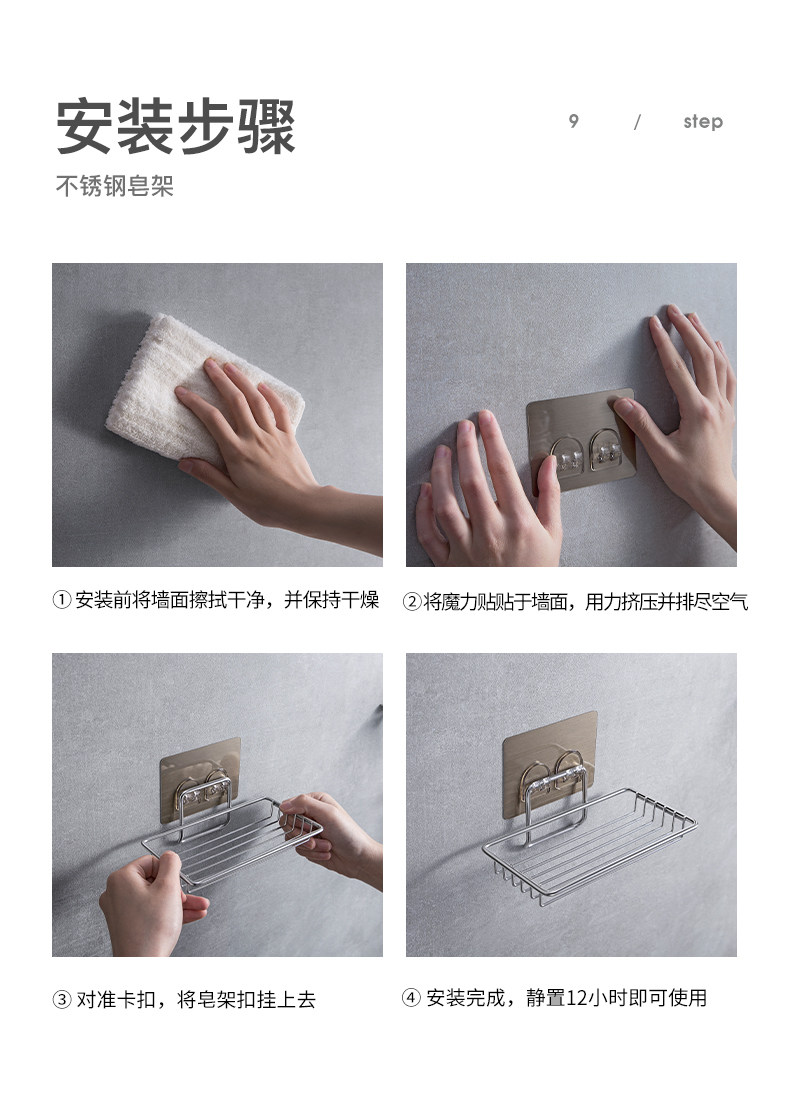 安装步骤

9 / step

不锈钢皂架

① 安装前将墙面擦拭干净，并保持干燥

②将魔力贴贴于墙面，用力挤压并排尽空气

③ 对准卡扣，将皂架扣挂上去

④ 安装完成，静置12小时即可使用