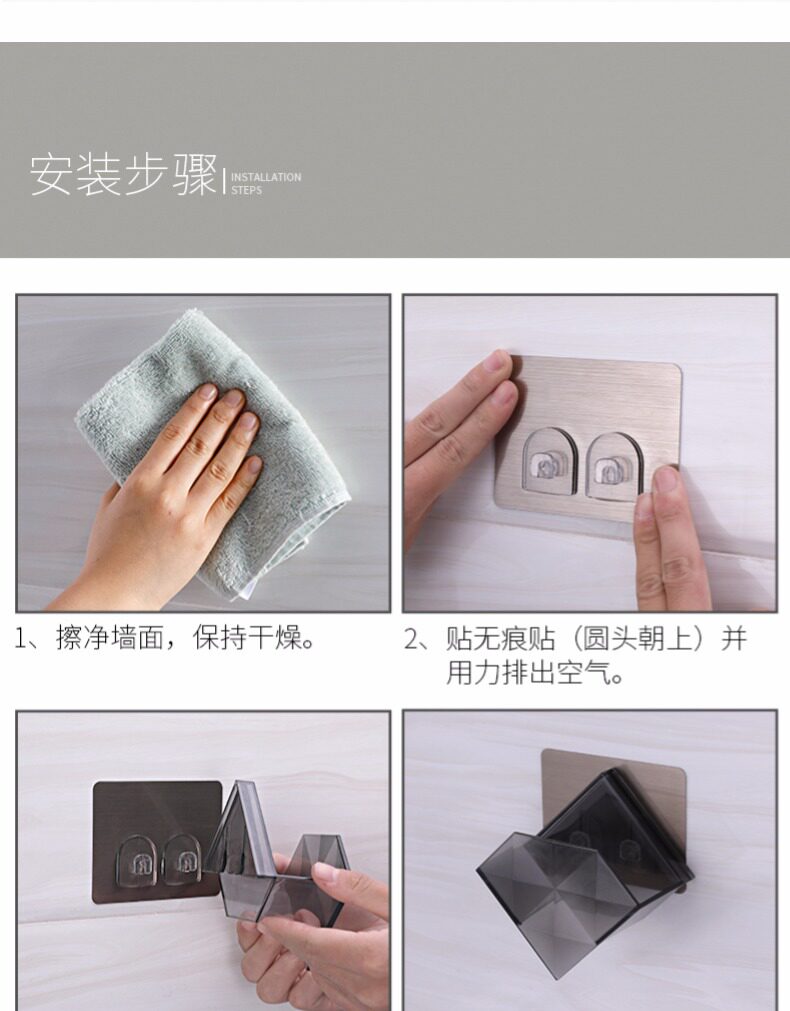 安装步骤 INSTALLATION STEPS

1、擦净墙面，保持干燥。

2、贴无痕贴（圆头朝上）并用力排出空气。