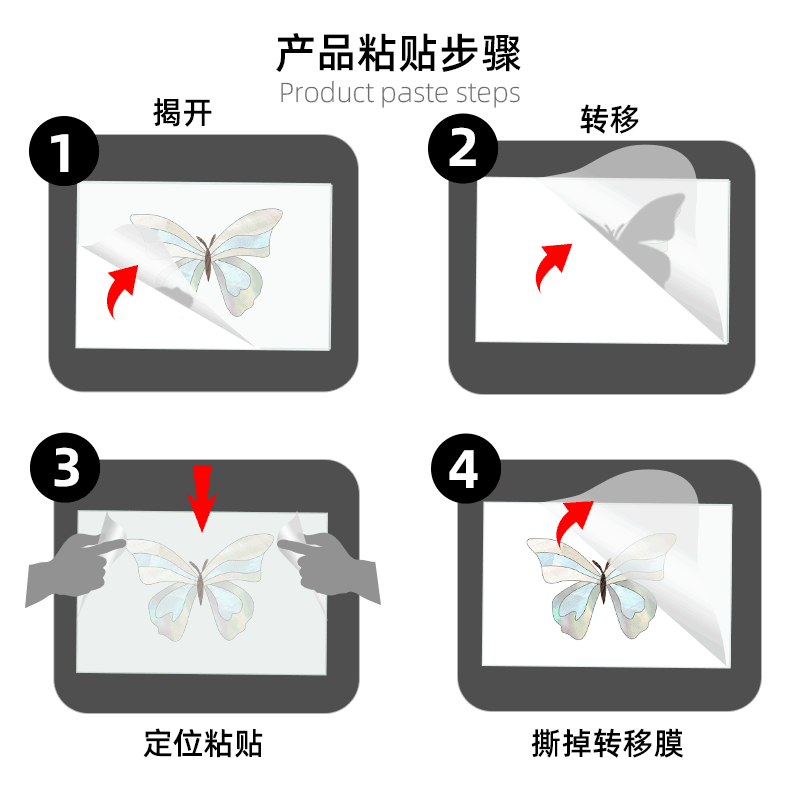 产品粘贴步骤
Product paste steps

1
揭开

2
转移

3
定位粘贴

4
撕掉转移膜