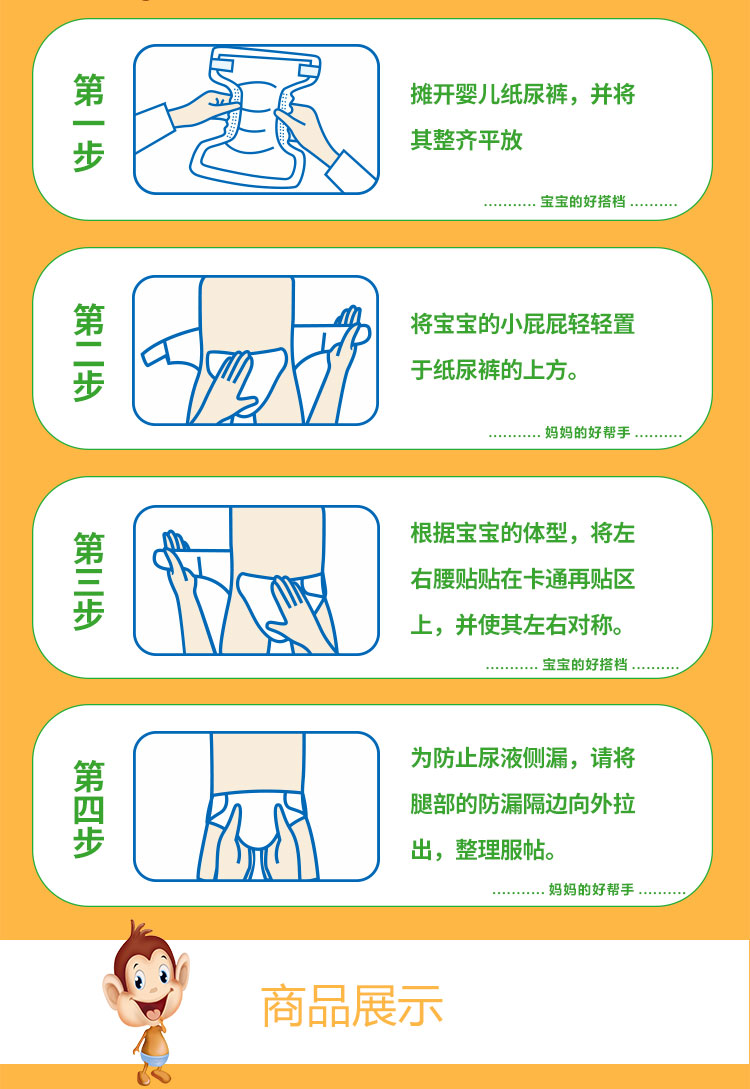 第一步

摊开婴儿纸尿裤，并将其整齐平放

……….. 宝宝的好搭档 ……….

第二步

将宝宝的小屁屁轻轻置于纸尿裤的上方。

……….. 妈妈的好帮手 ……….

第三步

根据宝宝的体型，将左右腰贴贴在卡通再贴区上，并使其左右对称。

……….. 宝宝的好搭档 ……….

第四步

为防止尿液侧漏，请将腿部的防漏隔边向外拉出，整理服帖。

……….. 妈妈的好帮手 ……….

商品展示